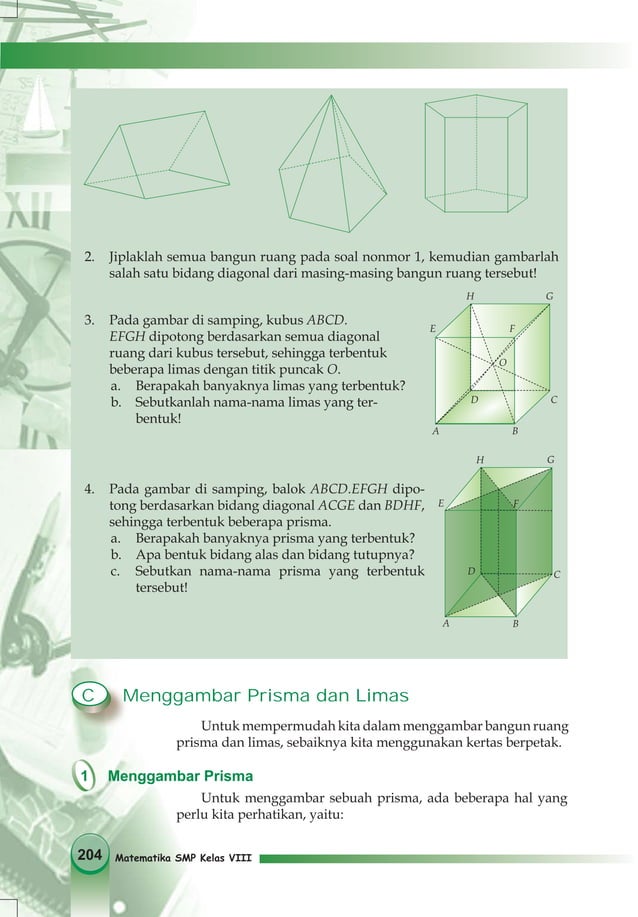 2. Jiplaklah semua bangun ruang pada soal nonmor 1, kemudian gambarlah salah satu bidang diagonal dari masing-masing bangun ruang tersebut!

3. Pada gambar di samping, kubus $ABCD.EFGH$ dipotong berdasarkan semua diagonal ruang dari kubus tersebut, sehingga terbentuk beberapa limas dengan titik puncak $O$.
a. Berapakah banyaknya limas yang terbentuk?
b. Sebutkanlah nama-nama limas yang terbentuk!

H G E F O D C A B

4. Pada gambar di samping, balok $ABCD.EFGH$ dipotong berdasarkan bidang diagonal $ACGE$ dan $BDHF$, sehingga terbentuk beberapa prisma.
a. Berapakah banyaknya prisma yang terbentuk?
b. Apa bentuk bidang alas dan bidang tutupnya?
c. Sebutkan nama-nama prisma yang terbentuk tersebut!

H G E F D C A B

C Menggambar Prisma dan Limas

Untuk mempermudah kita dalam menggambar bangun ruang prisma dan limas, sebaiknya kita menggunakan kertas berpetak.

1 Menggambar Prisma

Untuk menggambar sebuah prisma, ada beberapa hal yang perlu kita perhatikan, yaitu:

204 Matematika SMP Kelas VIII