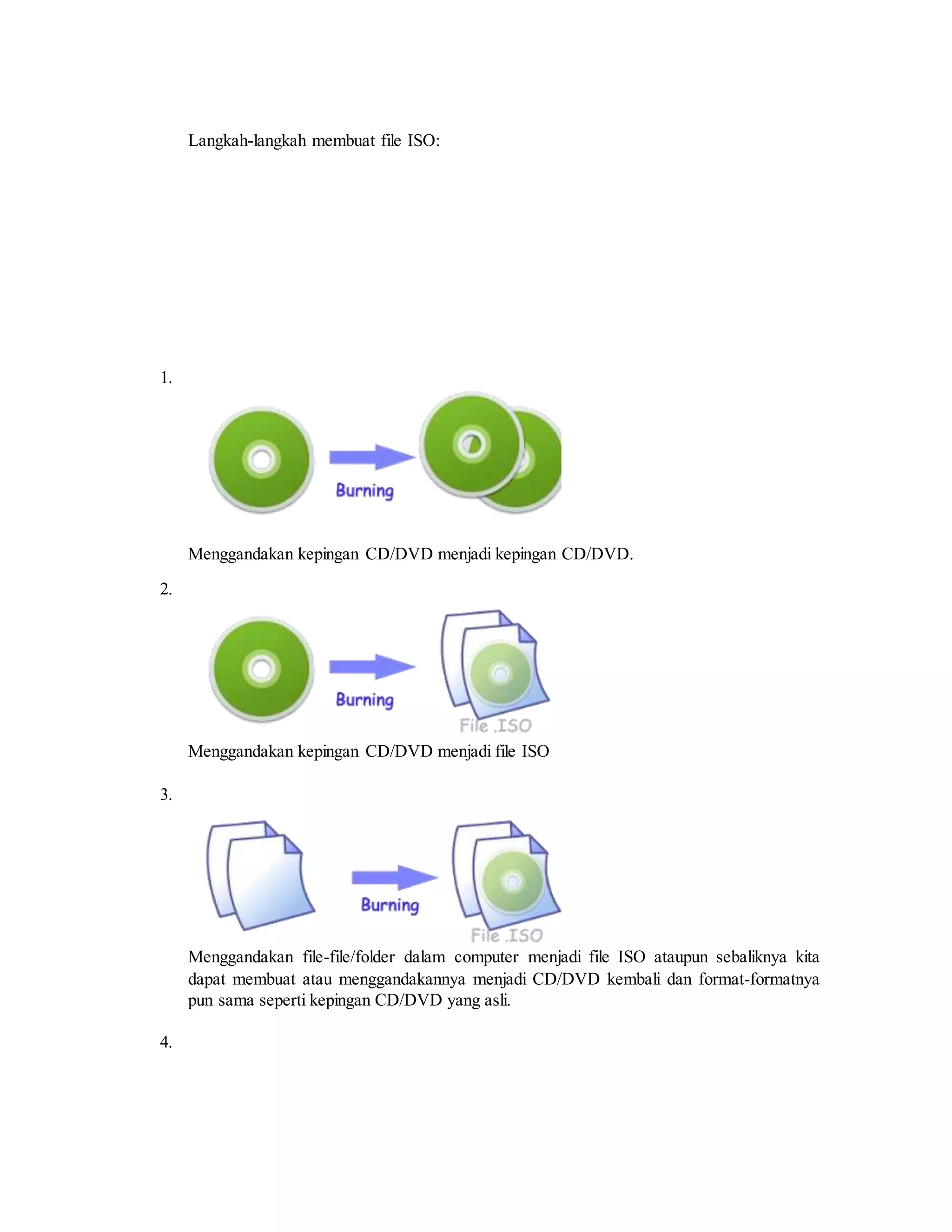 Langkah-langkah membuat file ISO:

1.

Burning

Menggandakan kepingan CD/DVD menjadi kepingan CD/DVD.

2.

Burning

File .ISO

Menggandakan kepingan CD/DVD menjadi file ISO

3.

Burning

File .ISO

Menggandakan file-file/folder dalam computer menjadi file ISO ataupun sebaliknya kita dapat membuat atau menggandakannya menjadi CD/DVD kembali dan format-formatnya pun sama seperti kepingan CD/DVD yang asli.

4.