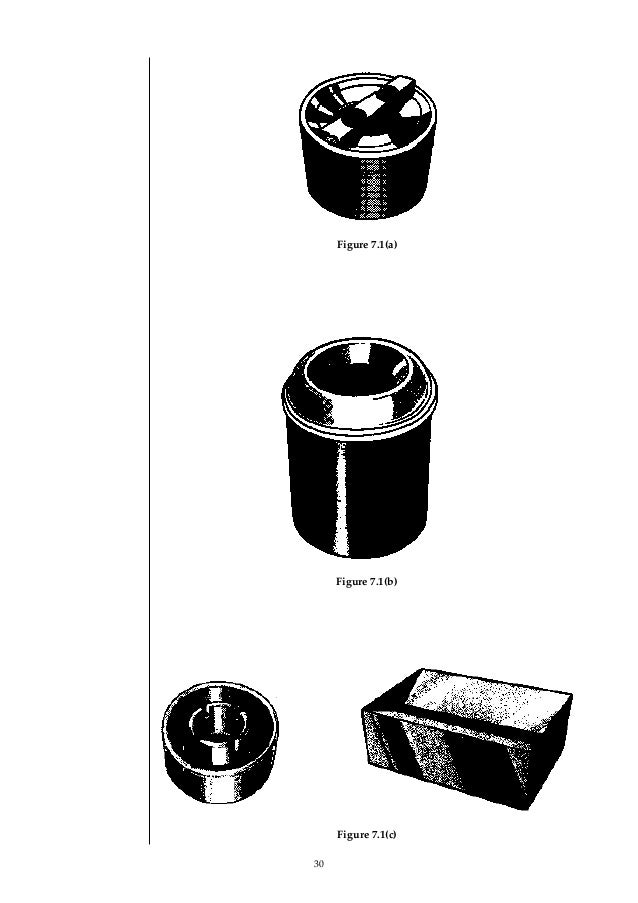 Figure 7.1(a)

Figure 7.1(b)

Figure 7.1(c)

30