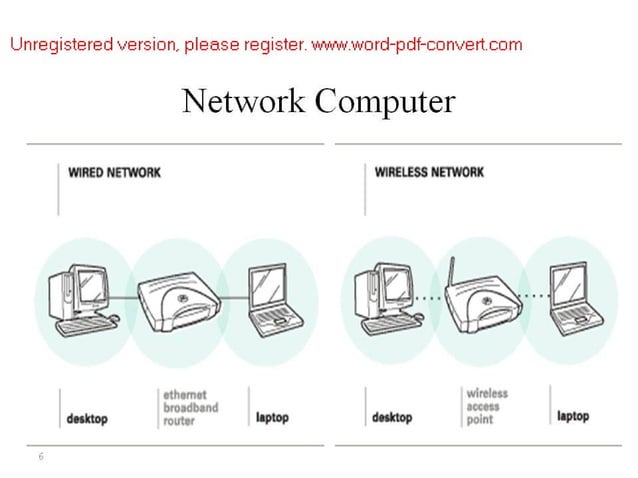 Unregistered version, please register. www.word-pdf-convert.com

Network Computer

WIRED NETWORK

desktop

ethernet broadband router

laptop

WIRELESS NETWORK

desktop

wireless access point

laptop

6