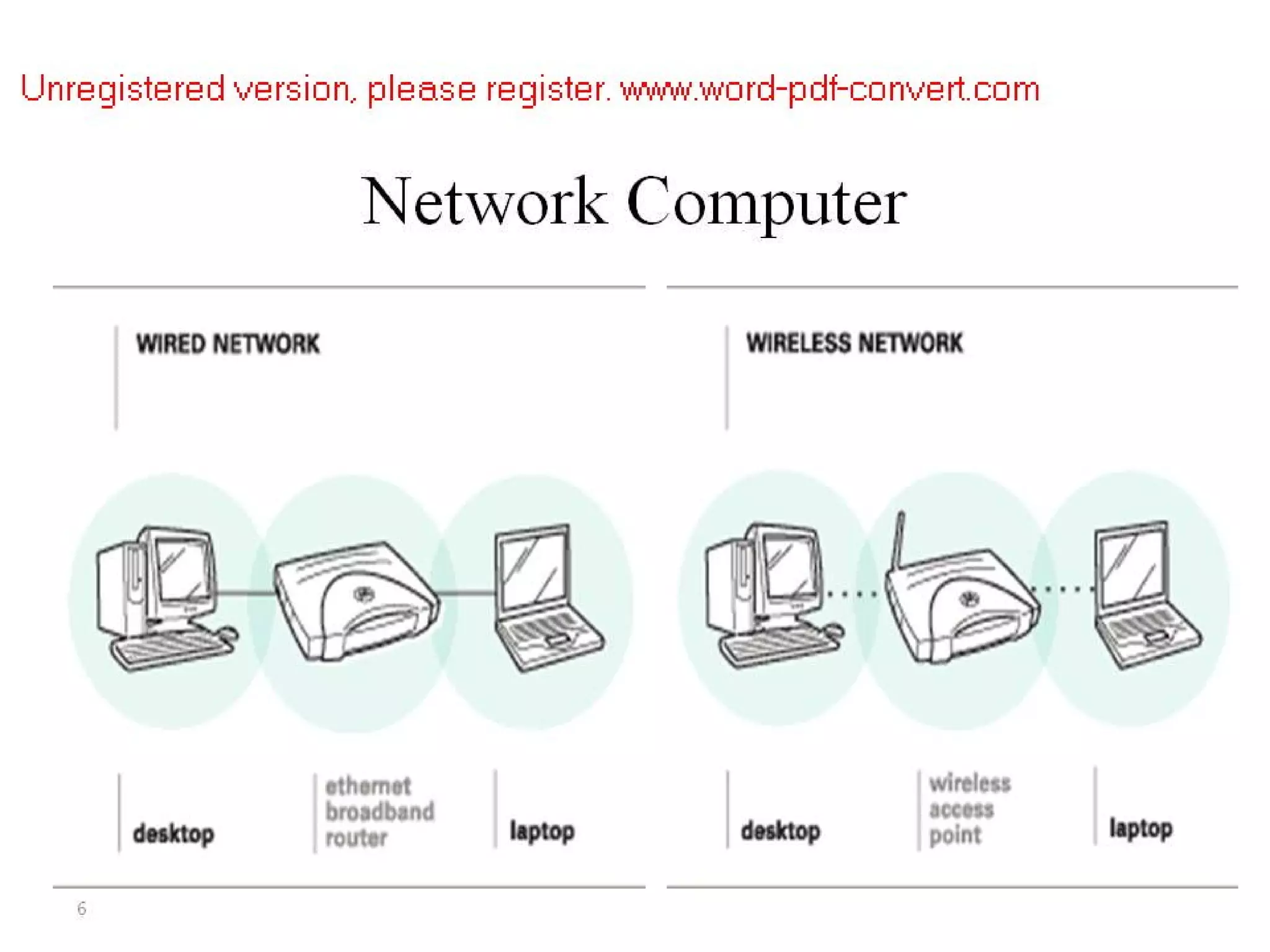 Unregistered version, please register. www.word-pdf-convert.com

Network Computer

WIRED NETWORK

desktop

ethernet broadband router

laptop

WIRELESS NETWORK

desktop

wireless access point

laptop

6