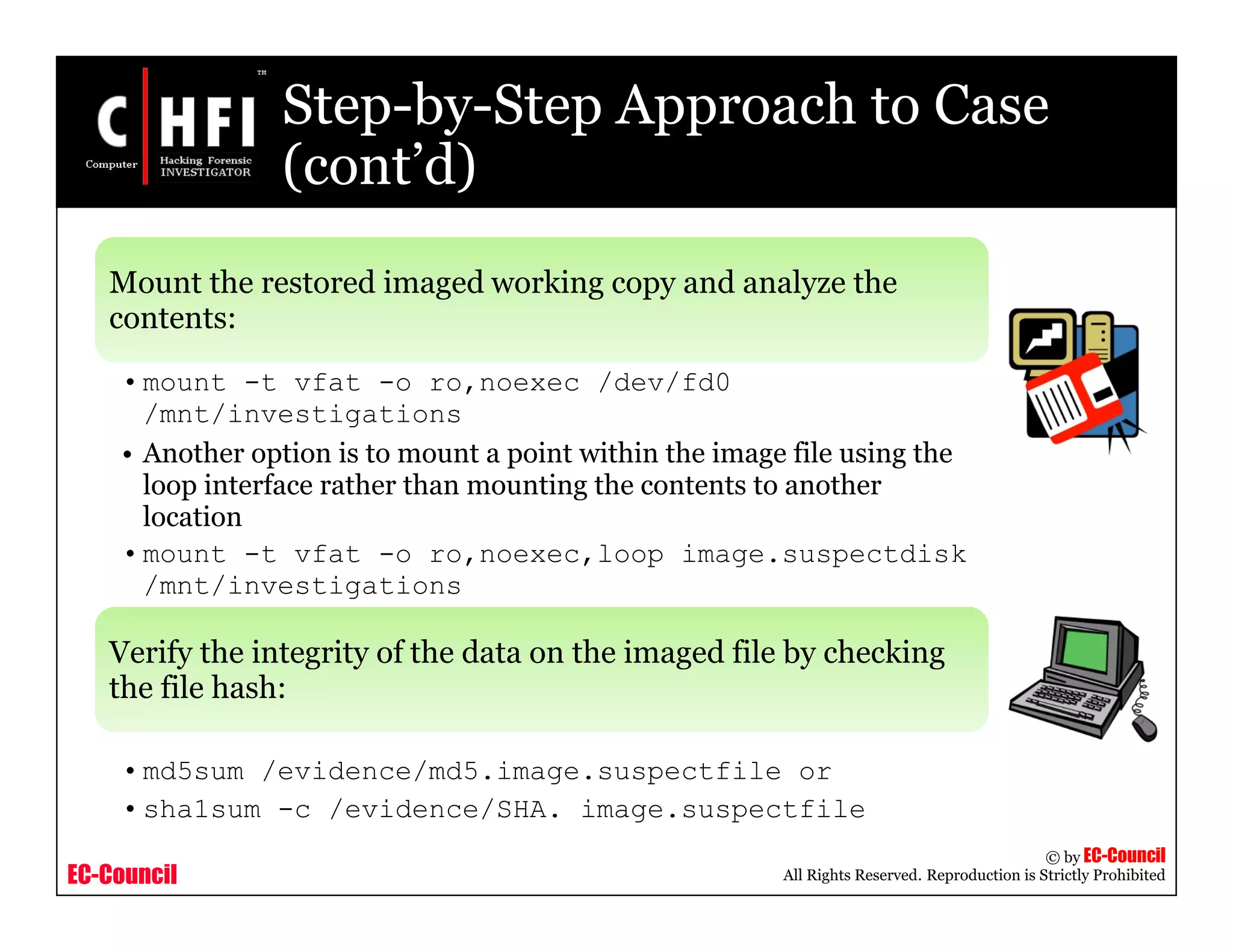 C HFI™
Computer Hacking Forensic INVESTIGATOR

Step-by-Step Approach to Case (cont'd)

Mount the restored imaged working copy and analyze the contents:

• mount -t vfat -o ro,noexec /dev/fd0 /mnt/investigations
• Another option is to mount a point within the image file using the loop interface rather than mounting the contents to another location
• mount -t vfat -o ro,noexec,loop image.suspectdisk /mnt/investigations

Verify the integrity of the data on the imaged file by checking the file hash:

• md5sum /evidence/md5.image.suspectfile or
• sha1sum -c /evidence/SHA. image.suspectfile

EC-Council

© by EC-Council
All Rights Reserved. Reproduction is Strictly Prohibited