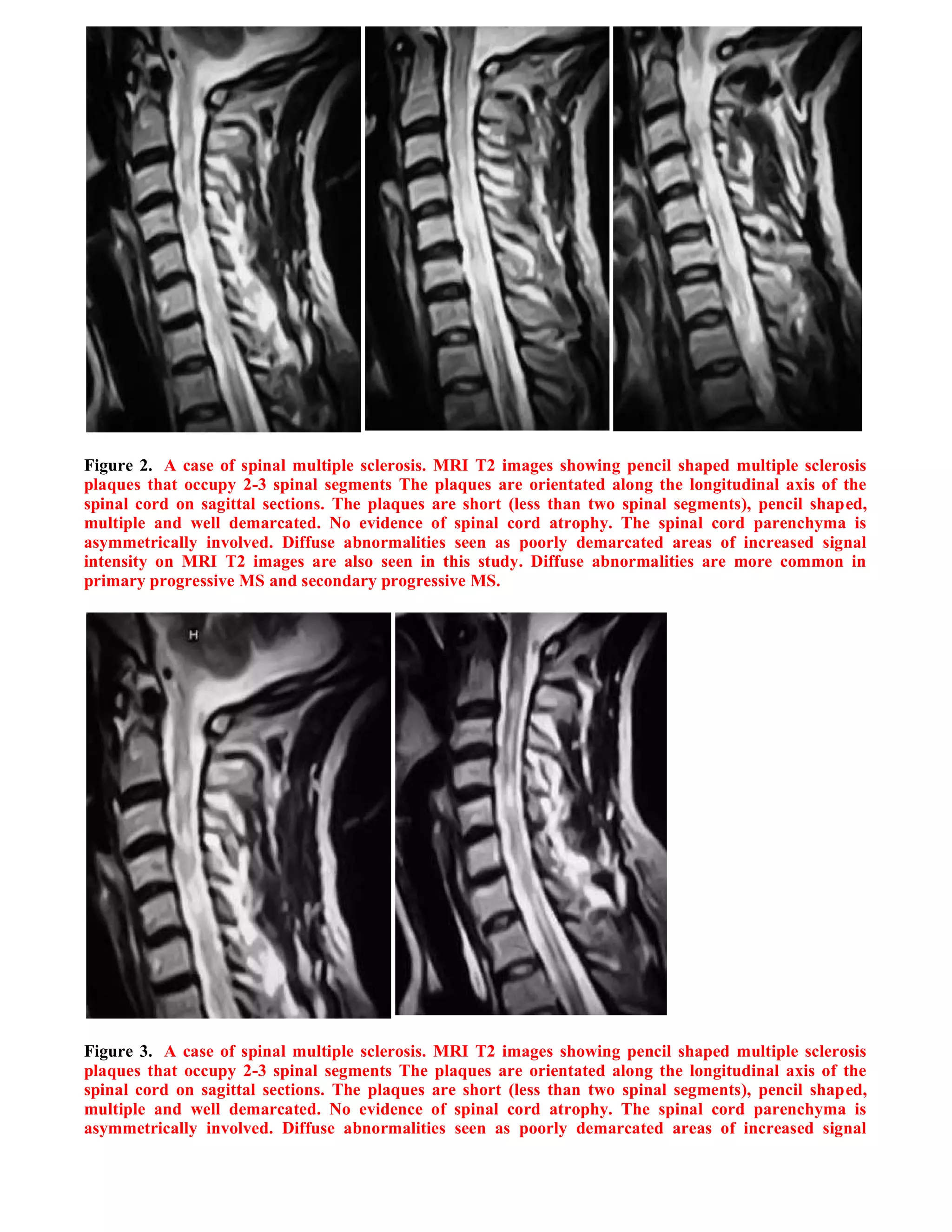 Figure 2. A case of spinal multiple sclerosis. MRI T2 images showing pencil shaped multiple sclerosis plaques that occupy 2-3 spinal segments The plaques are orientated along the longitudinal axis of the spinal cord on sagittal sections. The plaques are short (less than two spinal segments), pencil shaped, multiple and well demarcated. No evidence of spinal cord atrophy. The spinal cord parenchyma is asymmetrically involved. Diffuse abnormalities seen as poorly demarcated areas of increased signal intensity on MRI T2 images are also seen in this study. Diffuse abnormalities are more common in primary progressive MS and secondary progressive MS.

H

Figure 3. A case of spinal multiple sclerosis. MRI T2 images showing pencil shaped multiple sclerosis plaques that occupy 2-3 spinal segments The plaques are orientated along the longitudinal axis of the spinal cord on sagittal sections. The plaques are short (less than two spinal segments), pencil shaped, multiple and well demarcated. No evidence of spinal cord atrophy. The spinal cord parenchyma is asymmetrically involved. Diffuse abnormalities seen as poorly demarcated areas of increased signal