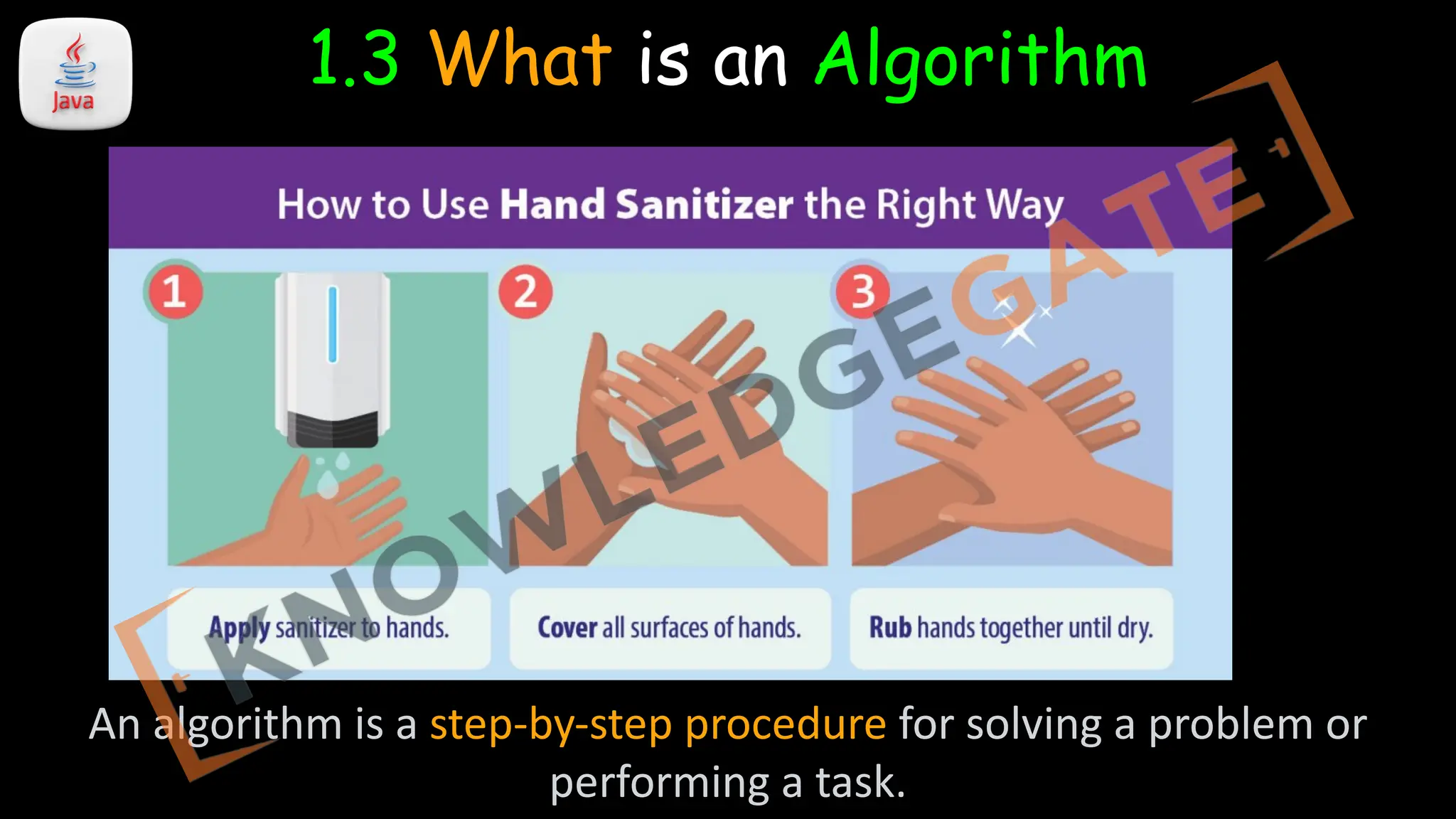 Java

1.3 What is an Algorithm

How to Use Hand Sanitizer the Right Way

1

2

3

Apply sanitizer to hands.

Cover all surfaces of hands.

Rub hands together until dry.

KNOWLEDGEGATE

An algorithm is a step-by-step procedure for solving a problem or performing a task.