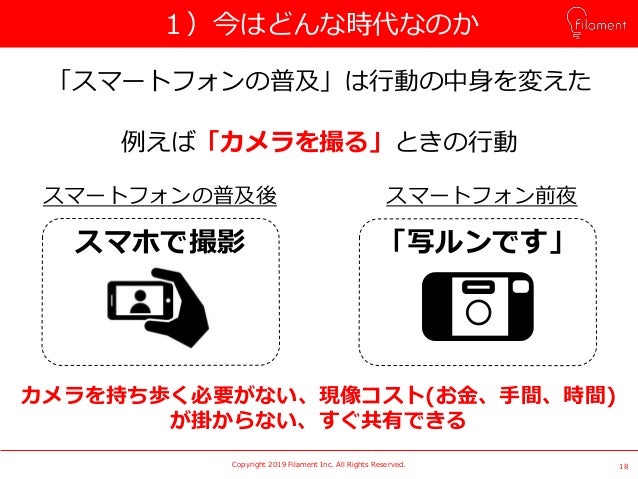 1）今はどんな時代なのか

filament

「スマートフォンの普及」は行動の中身を変えた

例えば「カメラを撮る」ときの行動

スマートフォンの普及後

スマホで撮影

スマートフォン前夜

「写ルンです」

カメラを持ち歩く必要がない、現像コスト(お金、手間、時間)が掛からない、すぐ共有できる

Copyright 2019 Filament Inc. All Rights Reserved.

18