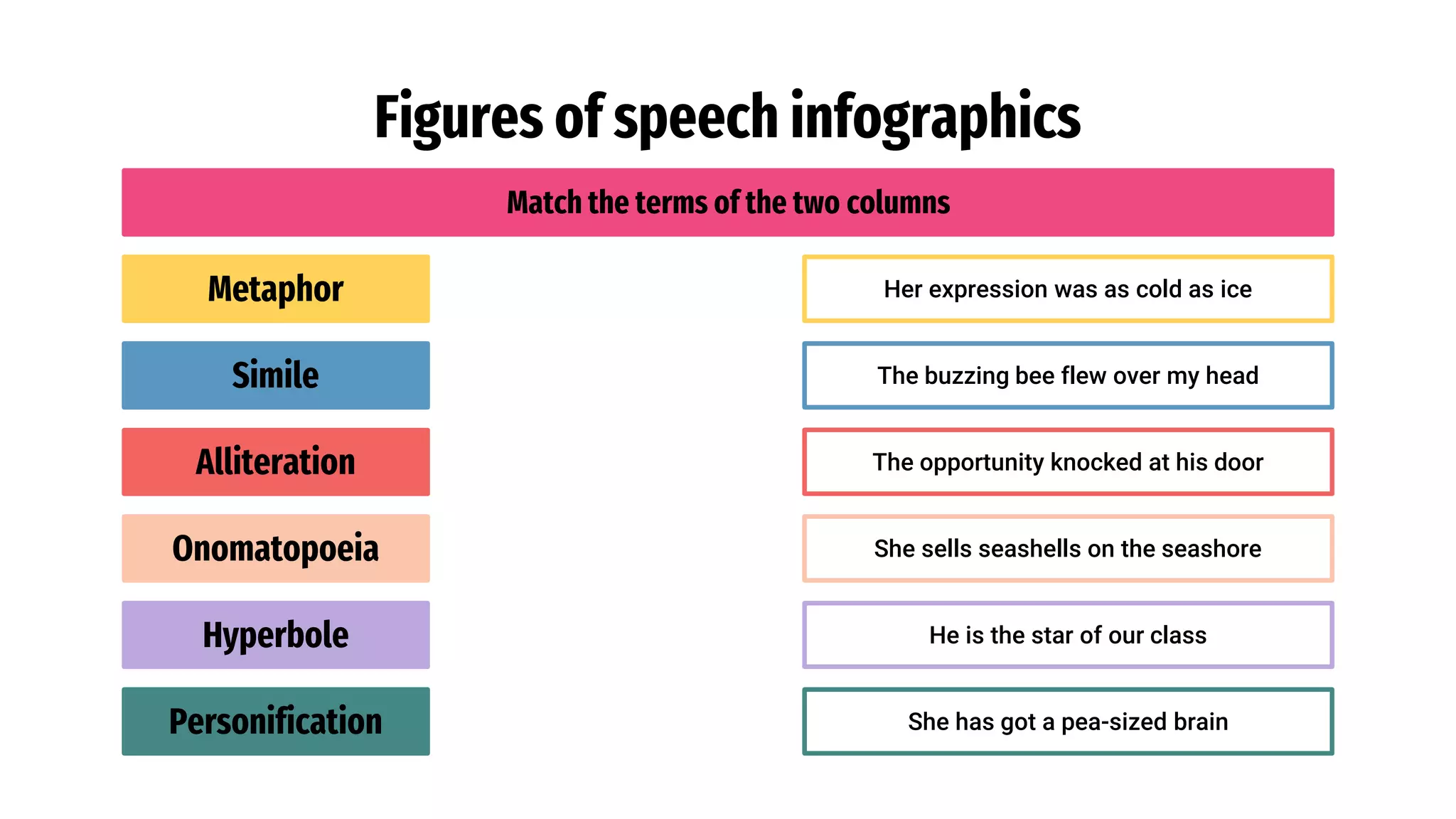 Figures of speech infographics

Match the terms of the two columns

Metaphor

Simile

Alliteration

Onomatopoeia

Hyperbole

Personification

Her expression was as cold as ice

The buzzing bee flew over my head

The opportunity knocked at his door

She sells seashells on the seashore

He is the star of our class

She has got a pea-sized brain