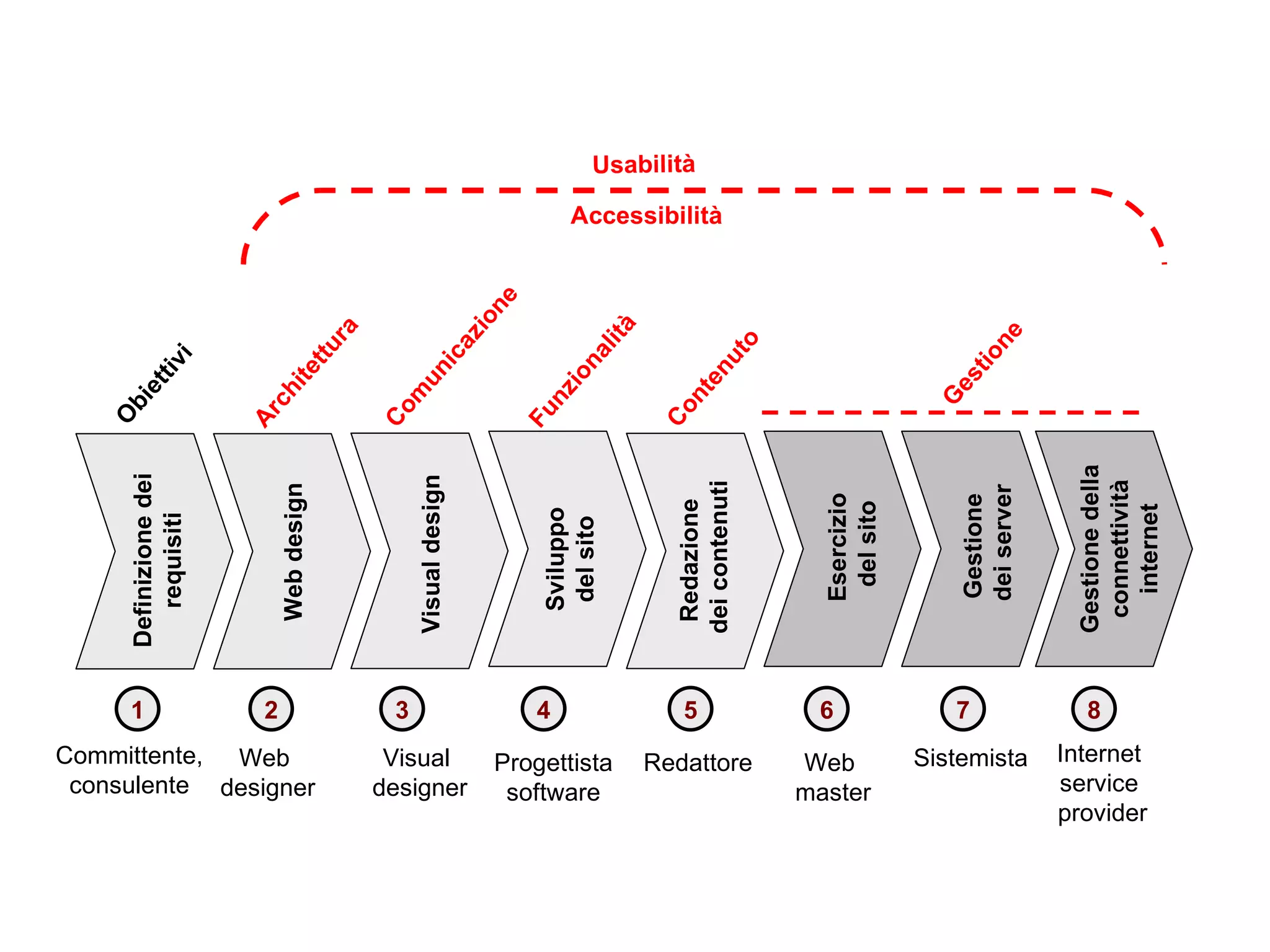 Usabilità

Accessibilità

Obiettivi

Architettura

Comunicazione

Funzionalità

Contenuto

Gestione

Definizione dei requisiti

Web design

Visual design

Sviluppo del sito

Redazione dei contenuti

Esercizio del sito

Gestione dei server

Gestione della connettività internet

1
Committente, consulente

2
Web designer

3
Visual designer

4
Progettista software

5
Redattore

6
Web master

7
Sistemista

8
Internet service provider