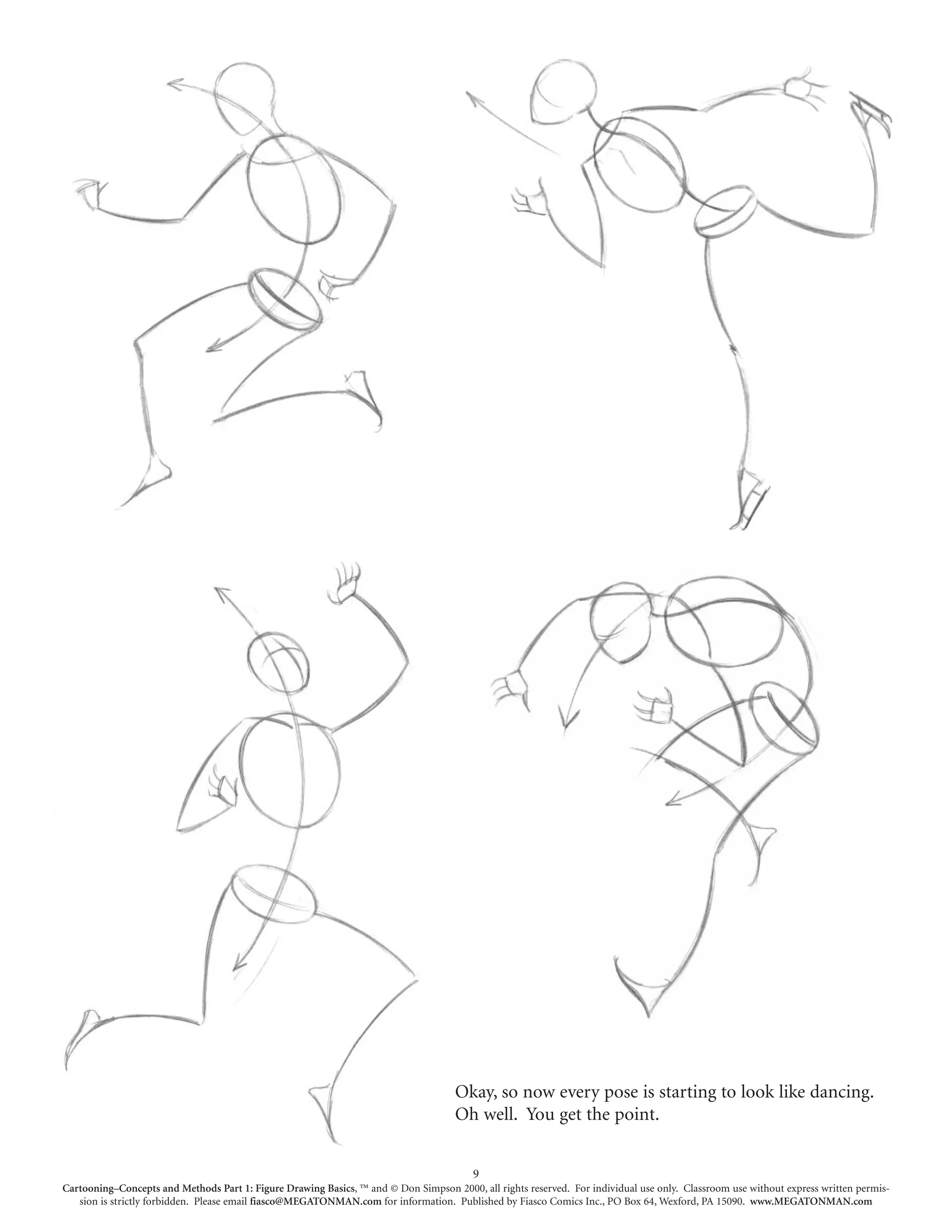 Okay, so now every pose is starting to look like dancing. Oh well. You get the point.

9

Cartooning–Concepts and Methods Part 1: Figure Drawing Basics, ™ and © Don Simpson 2000, all rights reserved. For individual use only. Classroom use without express written permission is strictly forbidden. Please email fiasco@MEGATONMAN.com for information. Published by Fiasco Comics Inc., PO Box 64, Wexford, PA 15090. www.MEGATONMAN.com