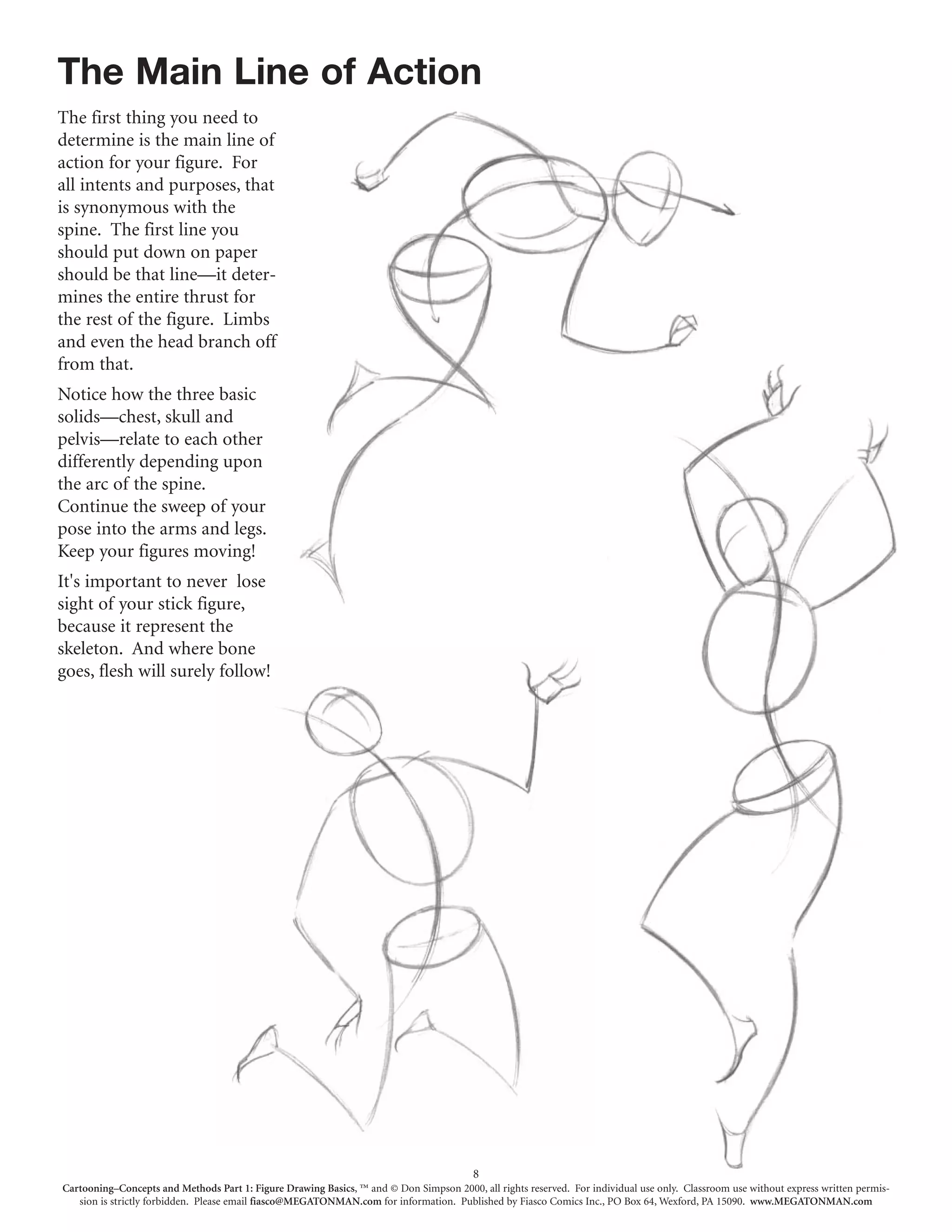 The Main Line of Action

The first thing you need to determine is the main line of action for your figure. For all intents and purposes, that is synonymous with the spine. The first line you should put down on paper should be that line—it determines the entire thrust for the rest of the figure. Limbs and even the head branch off from that.

Notice how the three basic solids—chest, skull and pelvis—relate to each other differently depending upon the arc of the spine. Continue the sweep of your pose into the arms and legs. Keep your figures moving!

It's important to never lose sight of your stick figure, because it represent the skeleton. And where bone goes, flesh will surely follow!

8

Cartooning–Concepts and Methods Part 1: Figure Drawing Basics, ™ and © Don Simpson 2000, all rights reserved. For individual use only. Classroom use without express written permission is strictly forbidden. Please email fiasco@MEGATONMAN.com for information. Published by Fiasco Comics Inc., PO Box 64, Wexford, PA 15090. www.MEGATONMAN.com