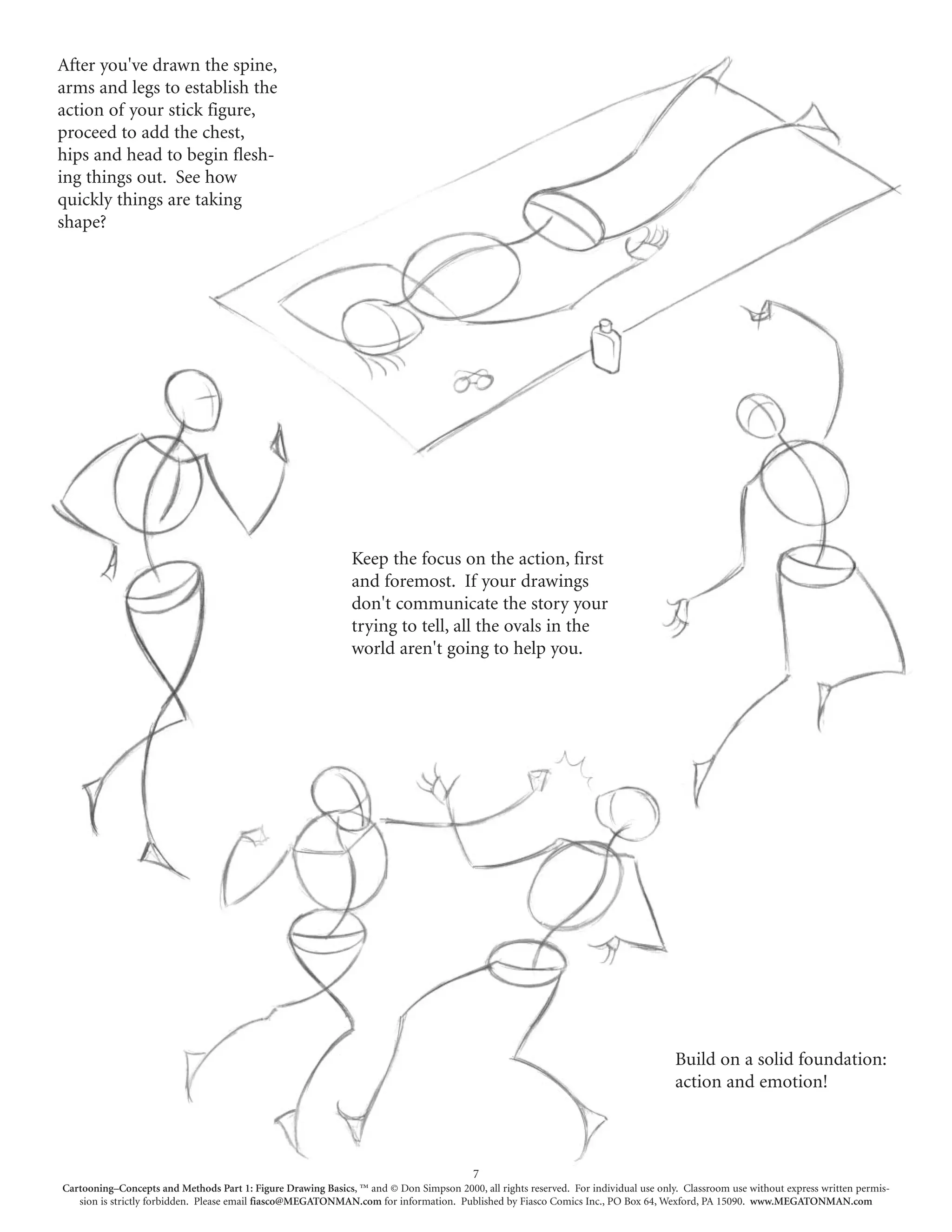 After you've drawn the spine, arms and legs to establish the action of your stick figure, proceed to add the chest, hips and head to begin fleshing things out. See how quickly things are taking shape?

Keep the focus on the action, first and foremost. If your drawings don't communicate the story your trying to tell, all the ovals in the world aren't going to help you.

Build on a solid foundation: action and emotion!

7

Cartooning–Concepts and Methods Part 1: Figure Drawing Basics, ™ and © Don Simpson 2000, all rights reserved. For individual use only. Classroom use without express written permission is strictly forbidden. Please email fiasco@MEGATONMAN.com for information. Published by Fiasco Comics Inc., PO Box 64, Wexford, PA 15090. www.MEGATONMAN.com