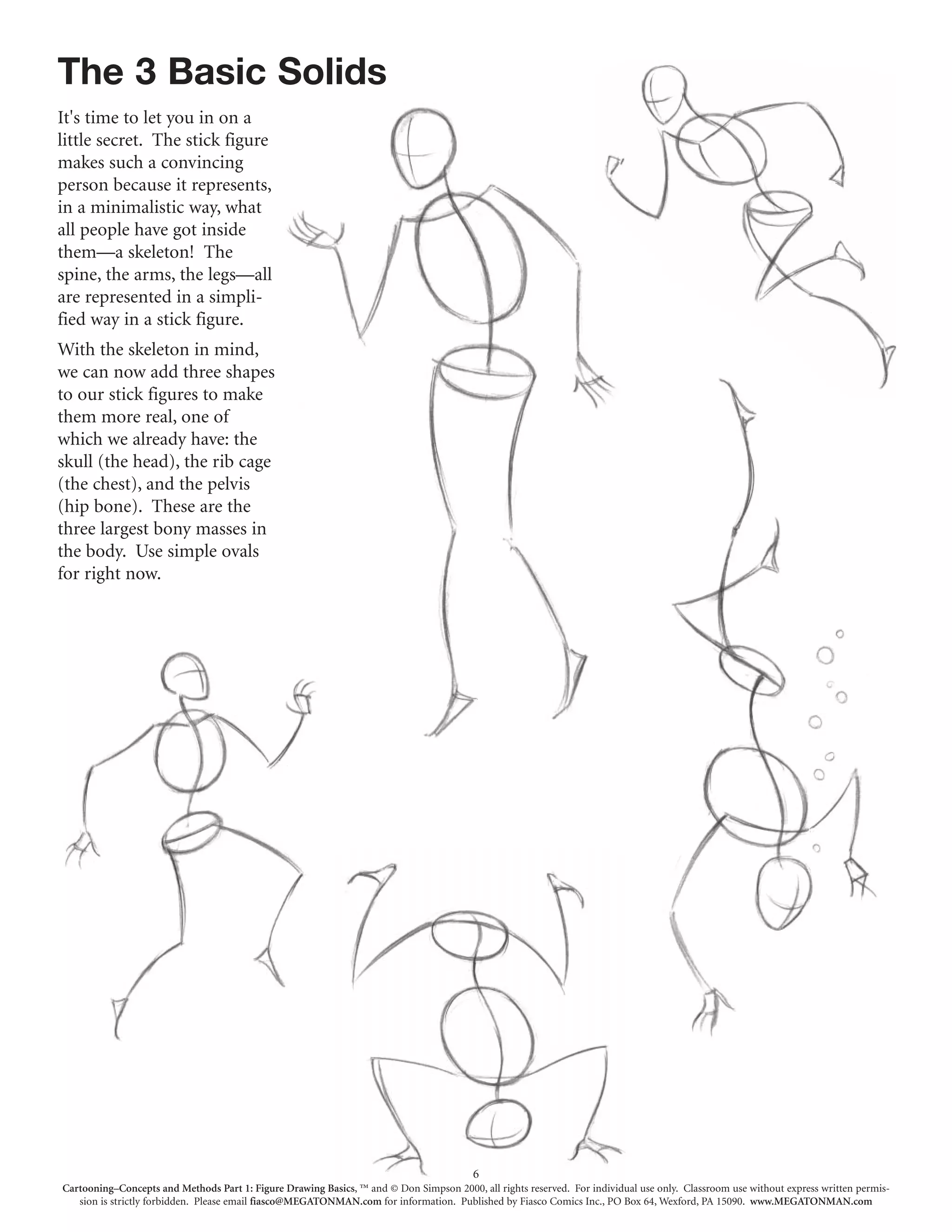 The 3 Basic Solids

It's time to let you in on a little secret. The stick figure makes such a convincing person because it represents, in a minimalistic way, what all people have got inside them—a skeleton! The spine, the arms, the legs—all are represented in a simplified way in a stick figure.

With the skeleton in mind, we can now add three shapes to our stick figures to make them more real, one of which we already have: the skull (the head), the rib cage (the chest), and the pelvis (hip bone). These are the three largest bony masses in the body. Use simple ovals for right now.

6

Cartooning–Concepts and Methods Part 1: Figure Drawing Basics, ™ and © Don Simpson 2000, all rights reserved. For individual use only. Classroom use without express written permission is strictly forbidden. Please email fiasco@MEGATONMAN.com for information. Published by Fiasco Comics Inc., PO Box 64, Wexford, PA 15090. www.MEGATONMAN.com