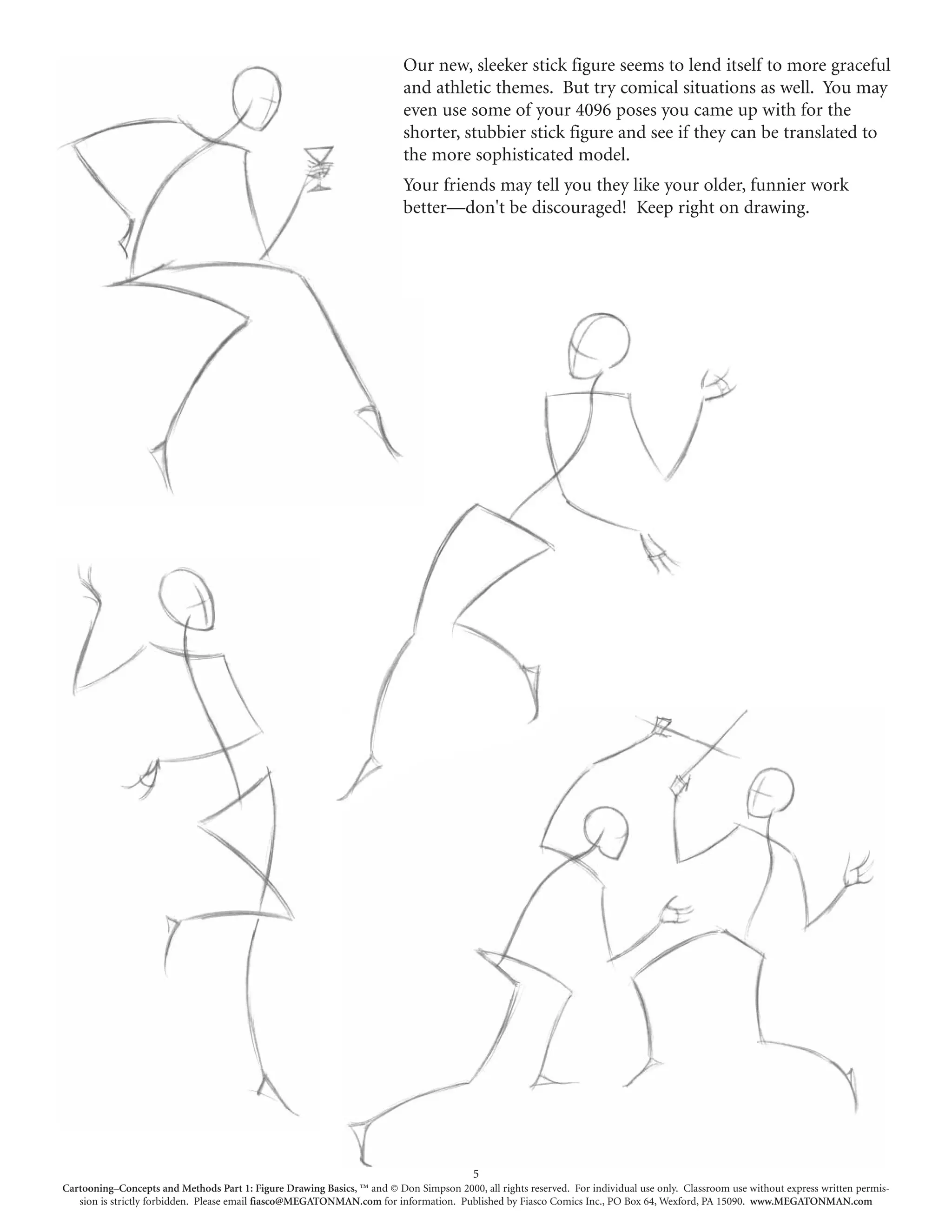 Our new, sleeker stick figure seems to lend itself to more graceful and athletic themes. But try comical situations as well. You may even use some of your 4096 poses you came up with for the shorter, stubbier stick figure and see if they can be translated to the more sophisticated model.

Your friends may tell you they like your older, funnier work better—don't be discouraged! Keep right on drawing.

5

Cartooning–Concepts and Methods Part 1: Figure Drawing Basics, ™ and © Don Simpson 2000, all rights reserved. For individual use only. Classroom use without express written permission is strictly forbidden. Please email fiasco@MEGATONMAN.com for information. Published by Fiasco Comics Inc., PO Box 64, Wexford, PA 15090. www.MEGATONMAN.com