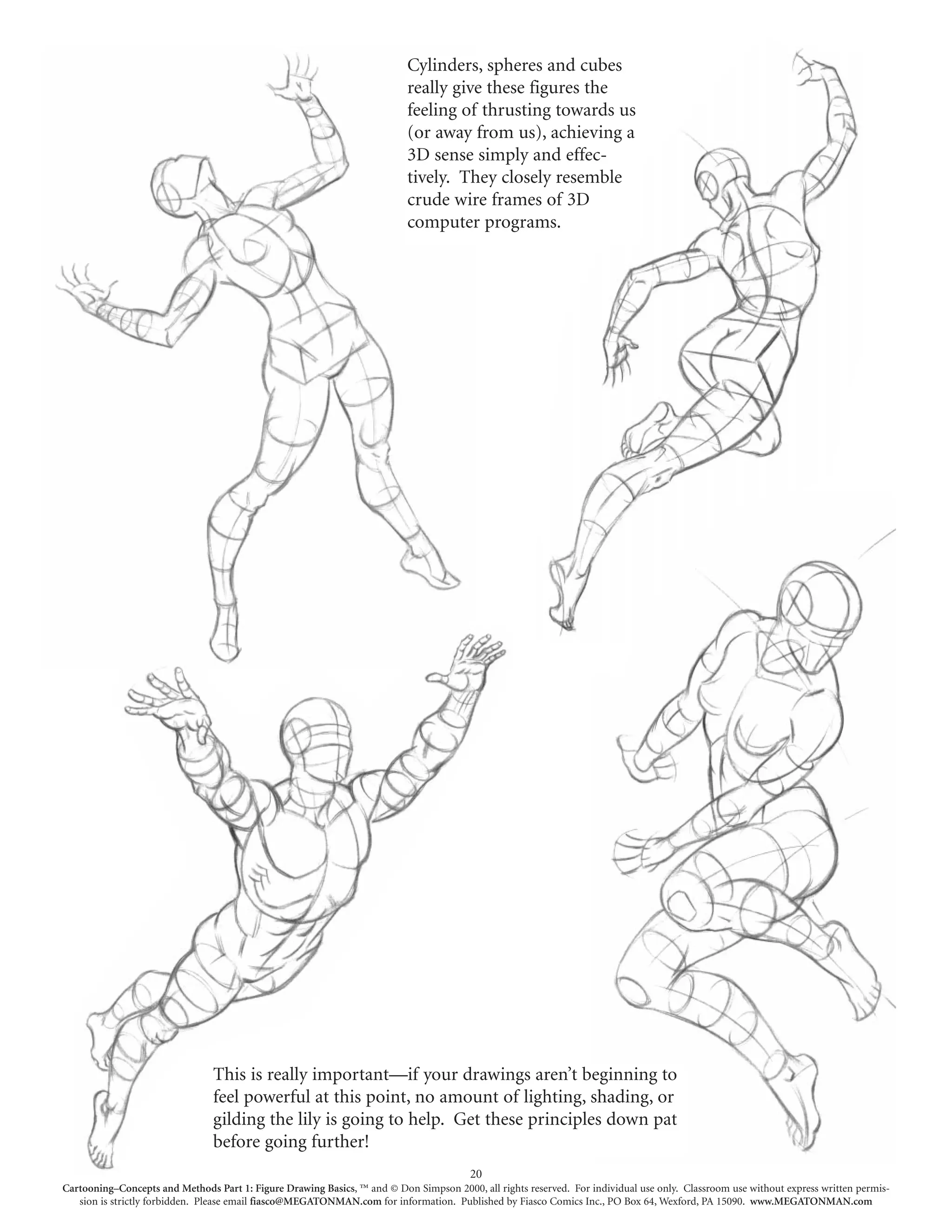 Cylinders, spheres and cubes really give these figures the feeling of thrusting towards us (or away from us), achieving a 3D sense simply and effectively. They closely resemble crude wire frames of 3D computer programs.

This is really important—if your drawings aren't beginning to feel powerful at this point, no amount of lighting, shading, or gilding the lily is going to help. Get these principles down pat before going further!

20

Cartooning–Concepts and Methods Part 1: Figure Drawing Basics, ™ and © Don Simpson 2000, all rights reserved. For individual use only. Classroom use without express written permission is strictly forbidden. Please email fiasco@MEGATONMAN.com for information. Published by Fiasco Comics Inc., PO Box 64, Wexford, PA 15090. www.MEGATONMAN.com