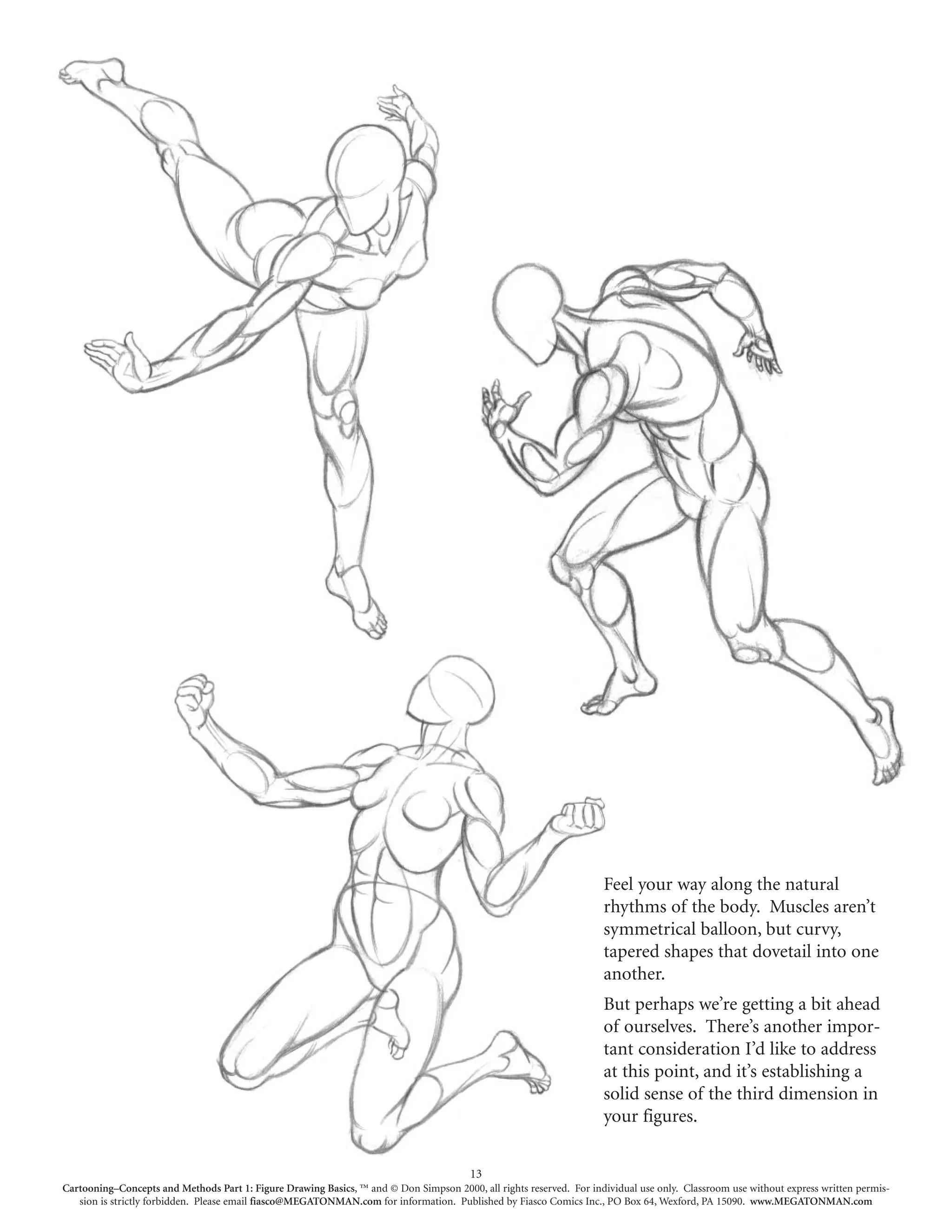 Feel your way along the natural rhythms of the body. Muscles aren't symmetrical balloon, but curvy, tapered shapes that dovetail into one another.

But perhaps we're getting a bit ahead of ourselves. There's another important consideration I'd like to address at this point, and it's establishing a solid sense of the third dimension in your figures.

13

Cartooning–Concepts and Methods Part 1: Figure Drawing Basics, ™ and © Don Simpson 2000, all rights reserved. For individual use only. Classroom use without express written permission is strictly forbidden. Please email fiasco@MEGATONMAN.com for information. Published by Fiasco Comics Inc., PO Box 64, Wexford, PA 15090. www.MEGATONMAN.com