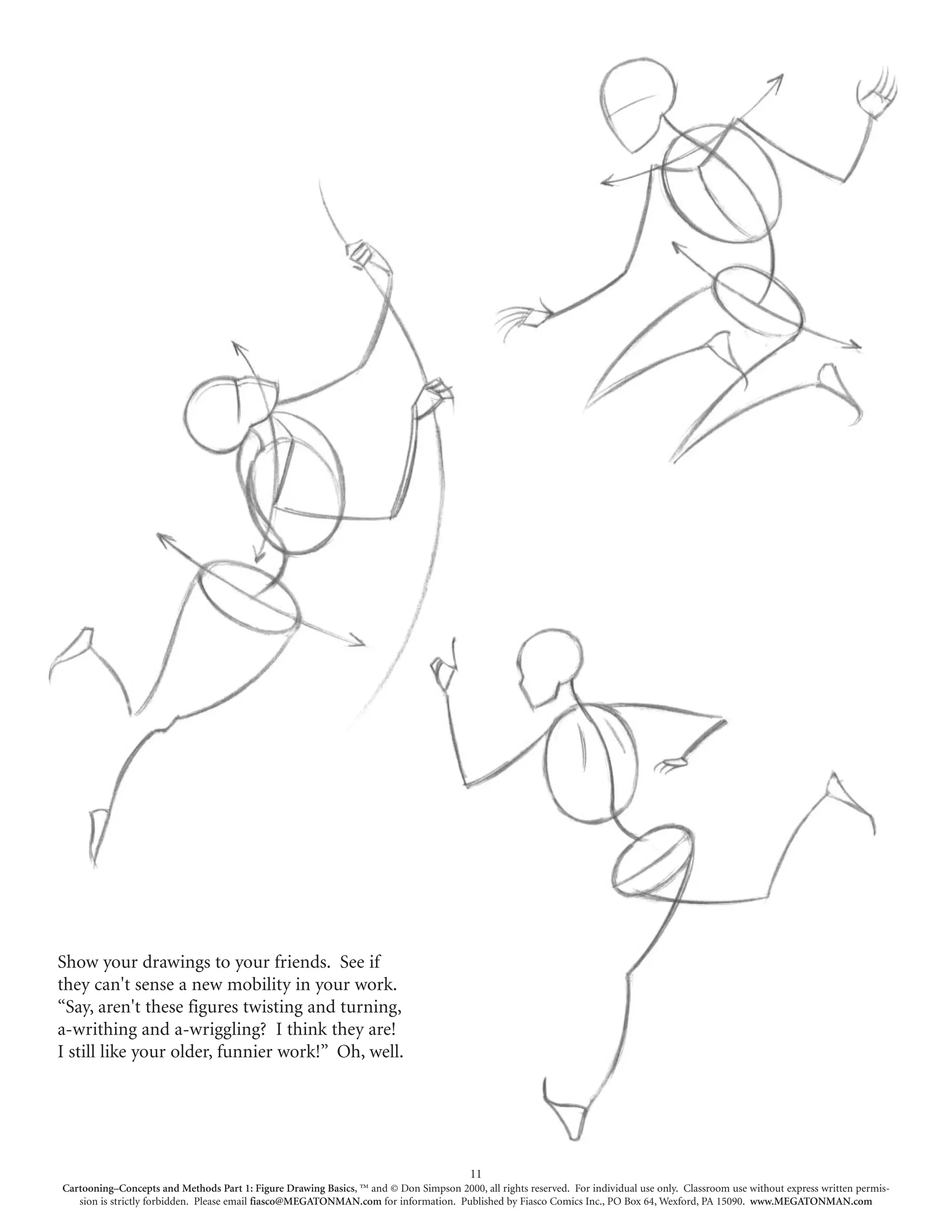 Show your drawings to your friends. See if they can't sense a new mobility in your work. “Say, aren't these figures twisting and turning, a-writhing and a-wriggling? I think they are! I still like your older, funnier work!” Oh, well.

11

Cartooning–Concepts and Methods Part 1: Figure Drawing Basics, ™ and © Don Simpson 2000, all rights reserved. For individual use only. Classroom use without express written permission is strictly forbidden. Please email fiasco@MEGATONMAN.com for information. Published by Fiasco Comics Inc., PO Box 64, Wexford, PA 15090. www.MEGATONMAN.com