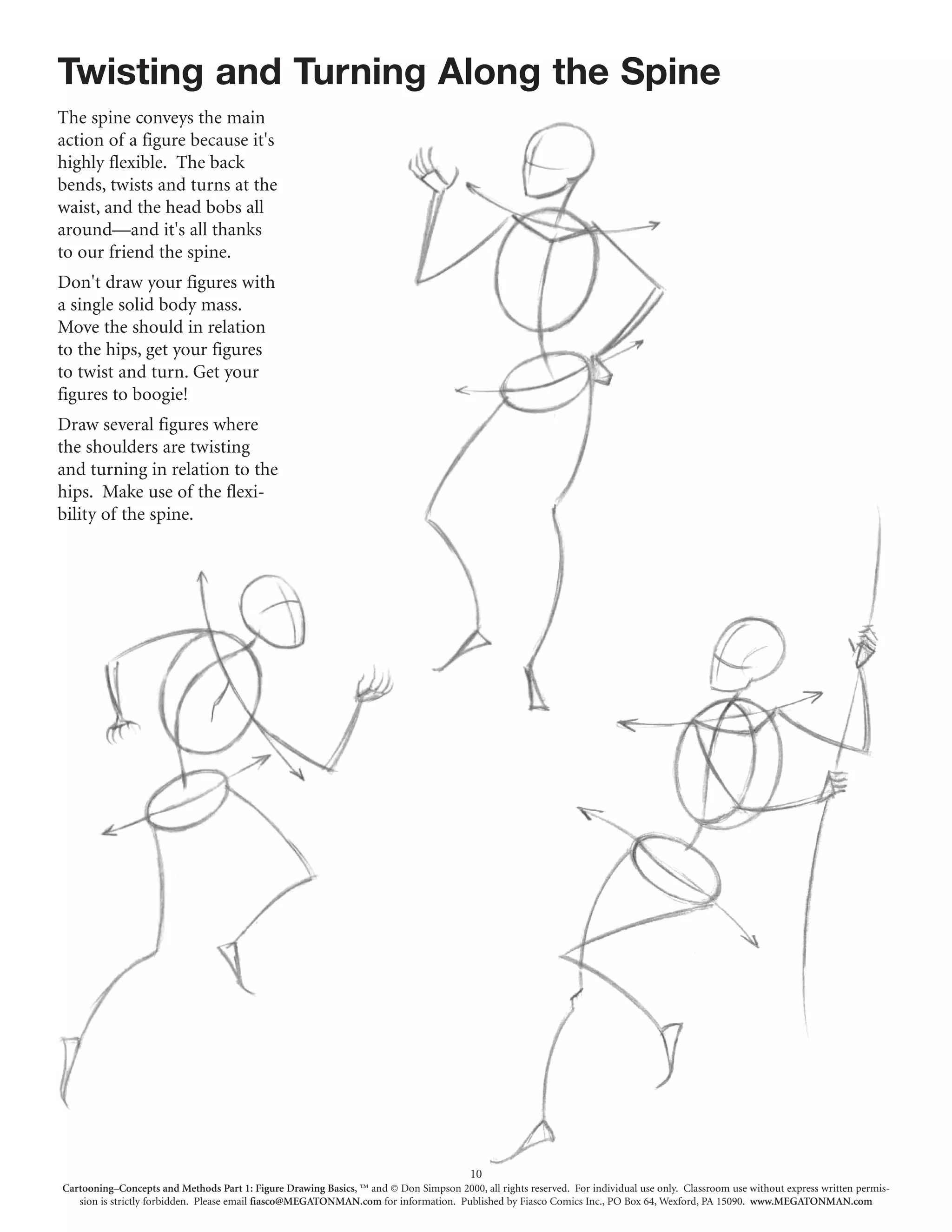 Twisting and Turning Along the Spine

The spine conveys the main action of a figure because it's highly flexible. The back bends, twists and turns at the waist, and the head bobs all around—and it's all thanks to our friend the spine.

Don't draw your figures with a single solid body mass. Move the should in relation to the hips, get your figures to twist and turn. Get your figures to boogie!

Draw several figures where the shoulders are twisting and turning in relation to the hips. Make use of the flexibility of the spine.

10

Cartooning–Concepts and Methods Part 1: Figure Drawing Basics, ™ and © Don Simpson 2000, all rights reserved. For individual use only. Classroom use without express written permission is strictly forbidden. Please email fiasco@MEGATONMAN.com for information. Published by Fiasco Comics Inc., PO Box 64, Wexford, PA 15090. www.MEGATONMAN.com