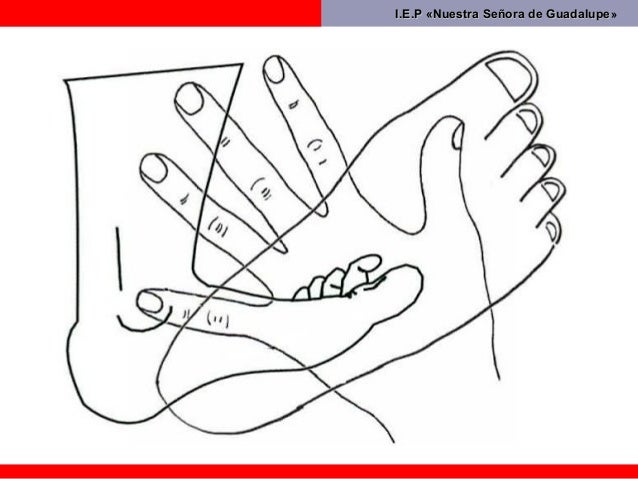 I.E.P «Nuestra Señora de Guadalupe»