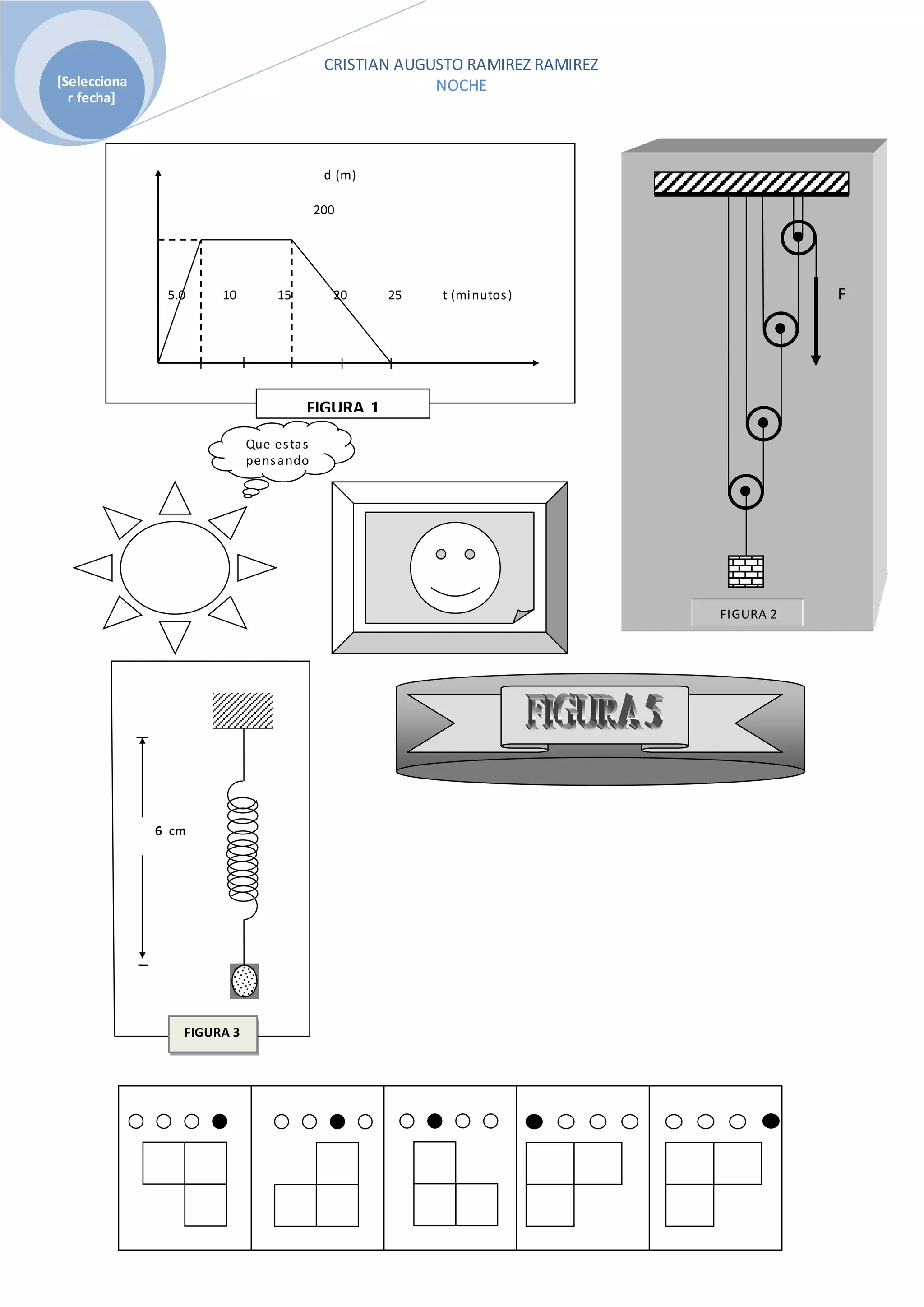 [Selecciona r fecha]

CRISTIAN AUGUSTO RAMIREZ RAMIREZ
NOCHE

d (m)

200

5.0 10 15 20 25 t (minutos)

FIGURA 1

F

FIGURA 2

Que estas pensando

FIGURA 5

6 cm

FIGURA 3