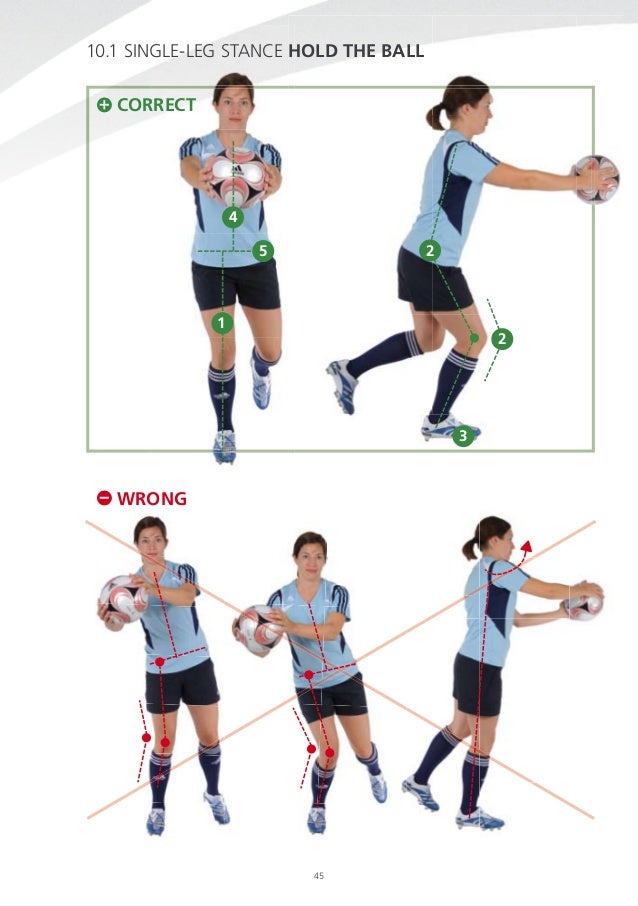 10.1 SINGLE-LEG STANCE **HOLD THE BALL**

CORRECT

4

5

1

2

2

3

WRONG

45