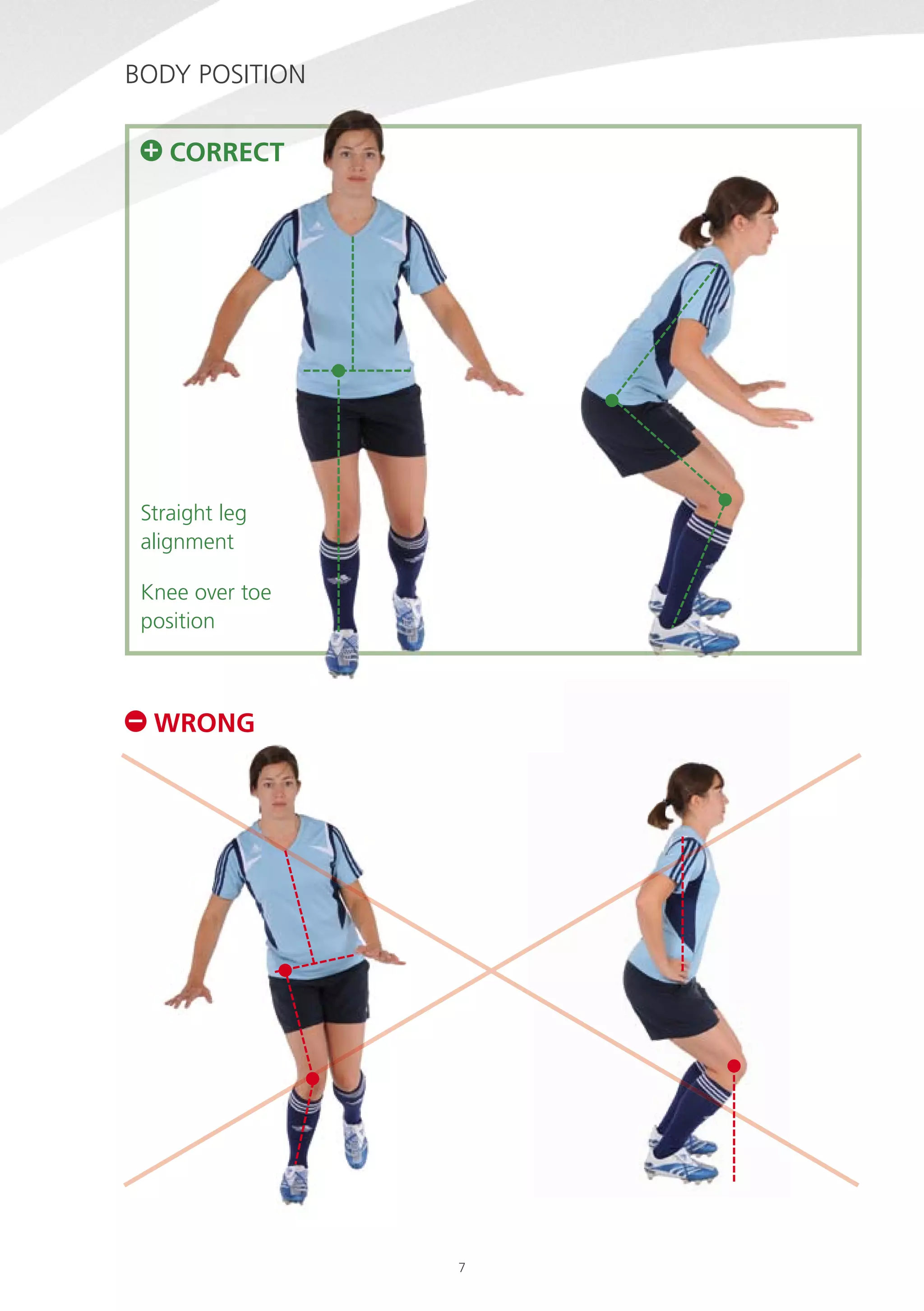 BODY POSITION

CORRECT

Straight leg alignment

Knee over toe position

WRONG

7