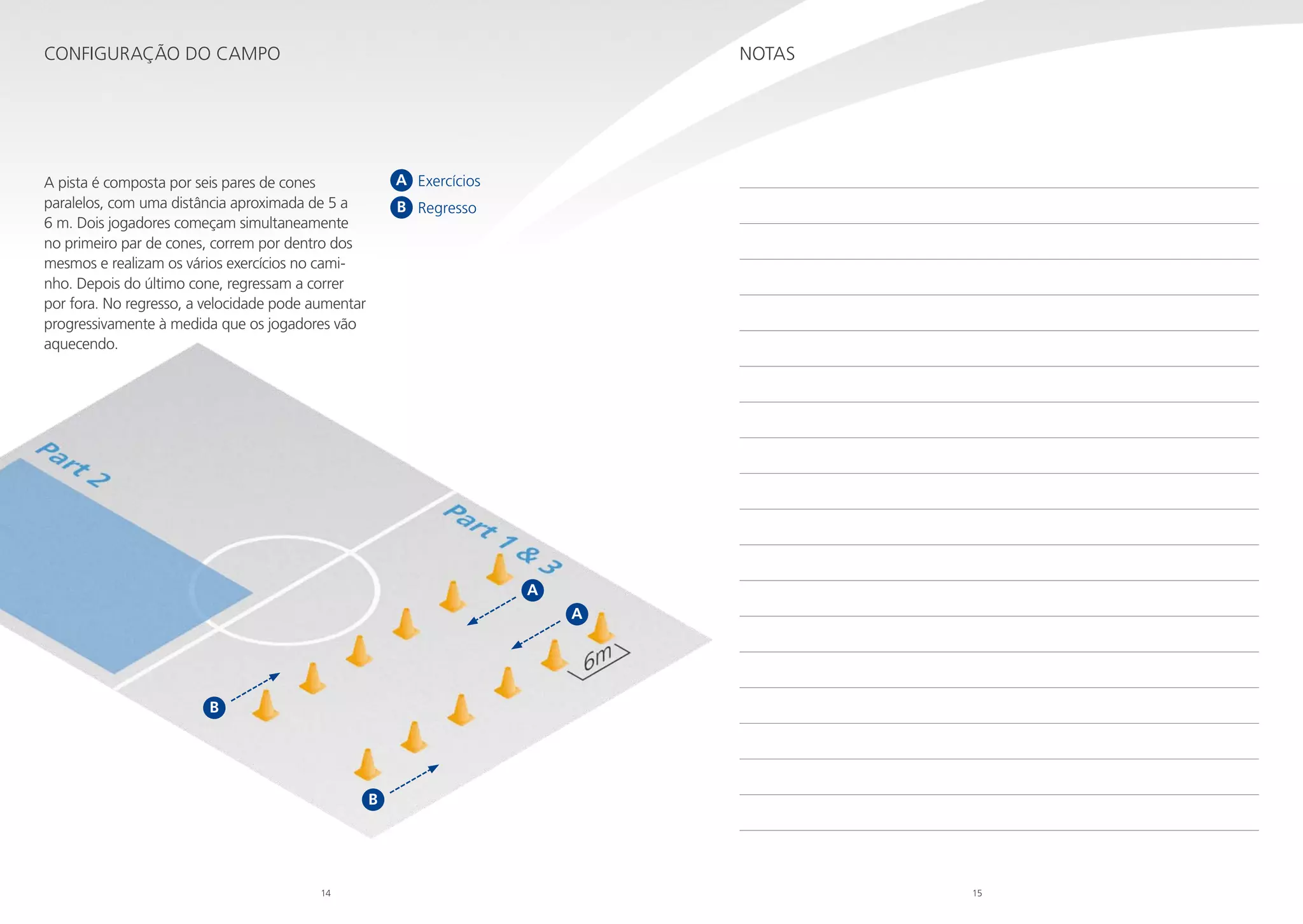 CONFIGURAÇÃO DO CAMPO

A pista é composta por seis pares de cones paralelos, com uma distância aproximada de 5 a 6 m. Dois jogadores começam simultaneamente no primeiro par de cones, correm por dentro dos mesmos e realizam os vários exercícios no caminho. Depois do último cone, regressam a correr por fora. No regresso, a velocidade pode aumentar progressivamente à medida que os jogadores vão aquecendo.

A Exercícios
B Regresso

Part 2

Part 1 & 3

A
A
6m
B
B

14

NOTAS

15