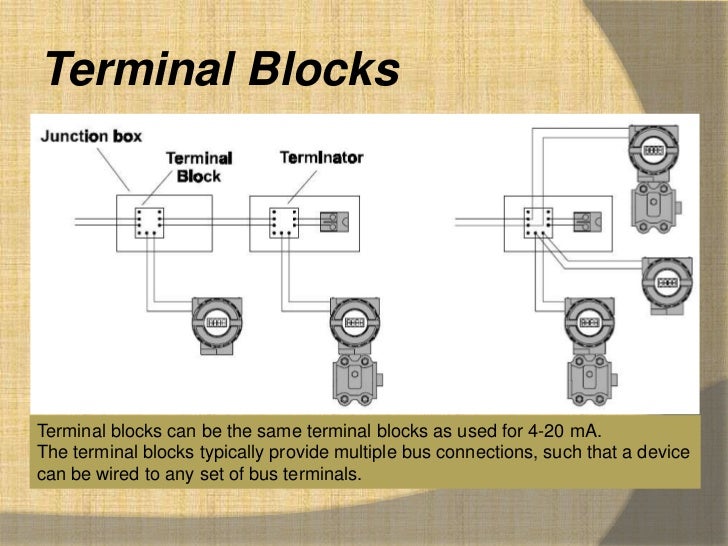 Terminal Blocks

Junction box

Terminal Block

Terminator

Terminal blocks can be the same terminal blocks as used for 4-20 mA.
The terminal blocks typically provide multiple bus connections, such that a device can be wired to any set of bus terminals.