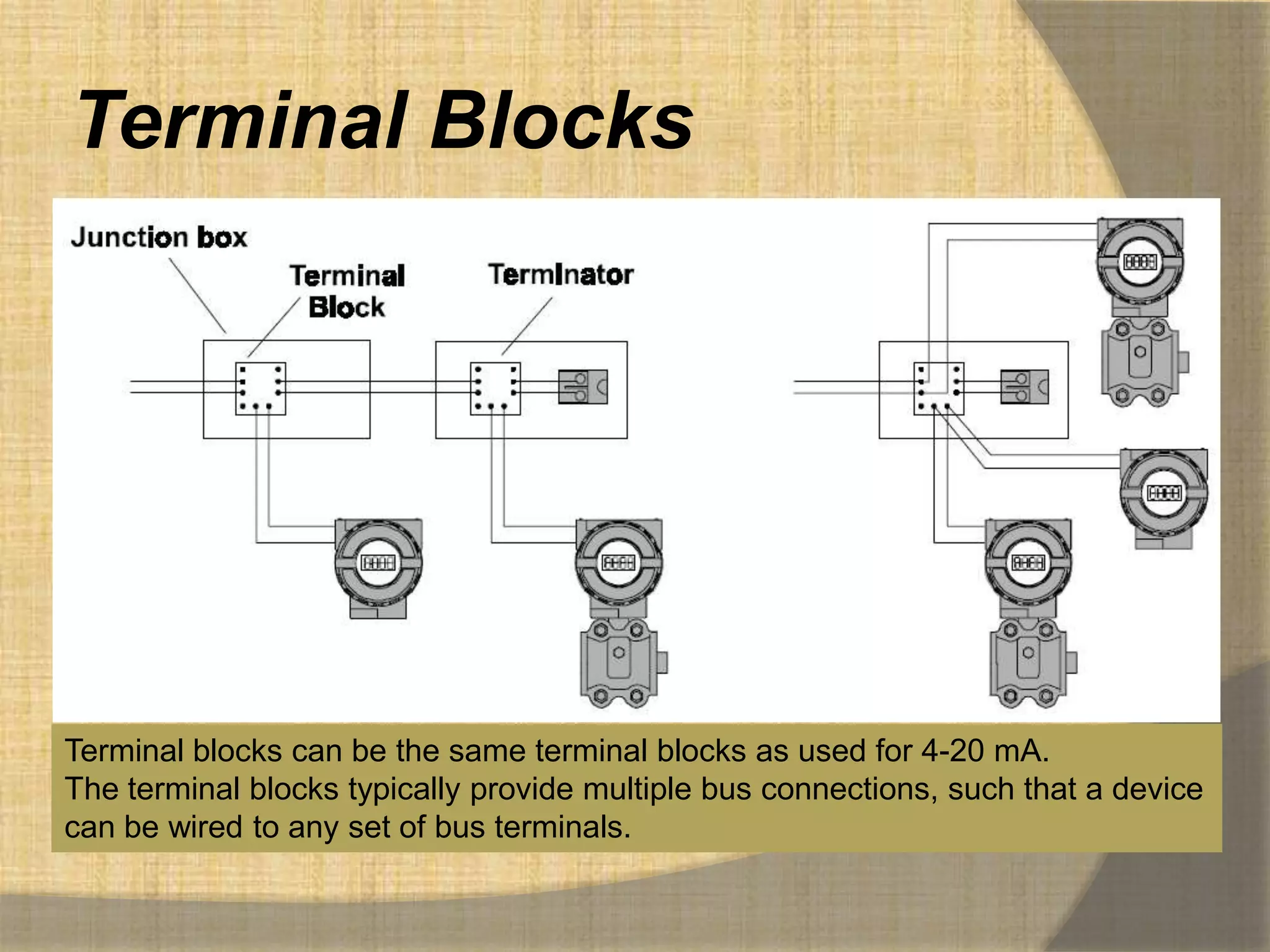 Terminal Blocks

Junction box

Terminal Block

Terminator

Terminal blocks can be the same terminal blocks as used for 4-20 mA.
The terminal blocks typically provide multiple bus connections, such that a device can be wired to any set of bus terminals.