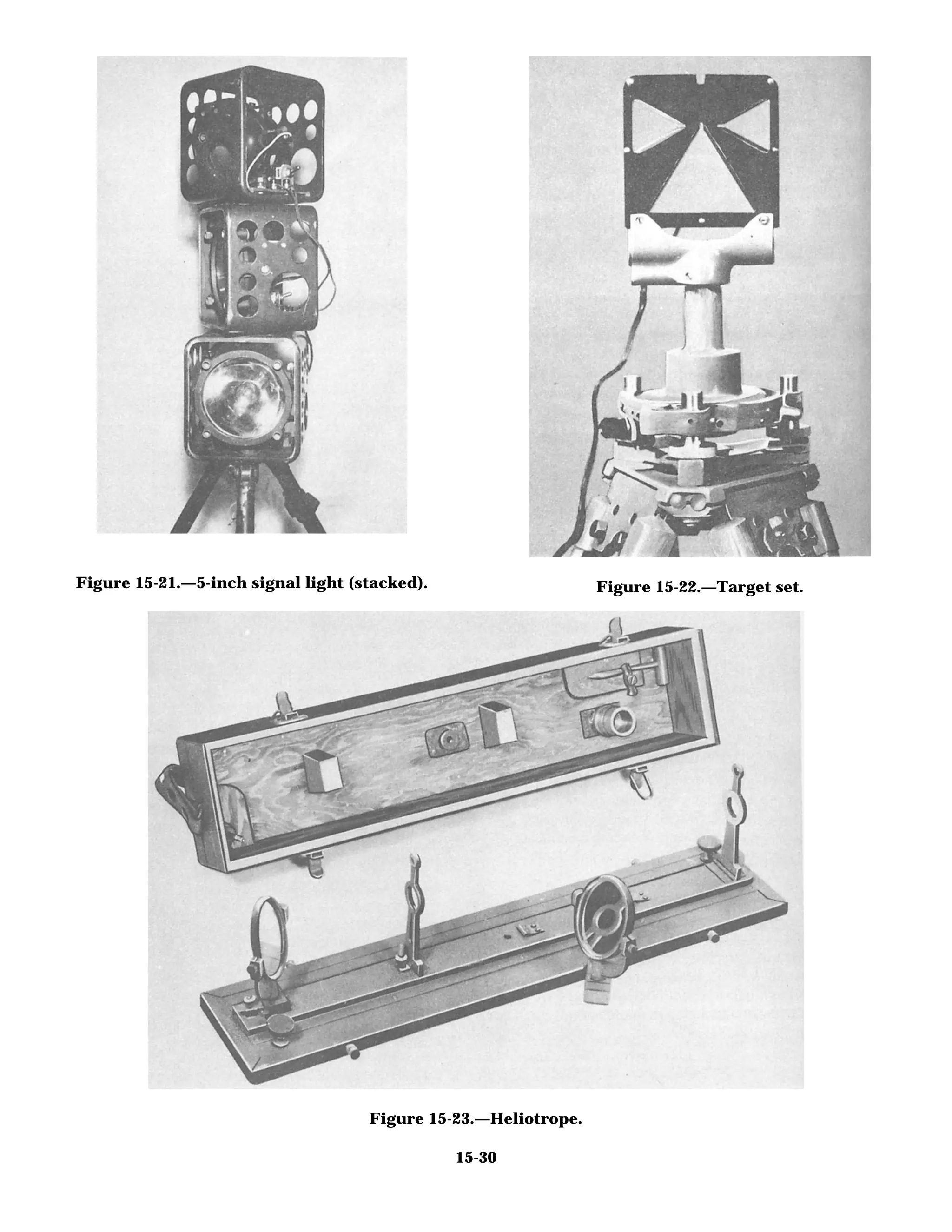 Figure 15-21.—5-inch signal light (stacked).

Figure 15-22.—Target set.

Figure 15-23.—Heliotrope.

15-30