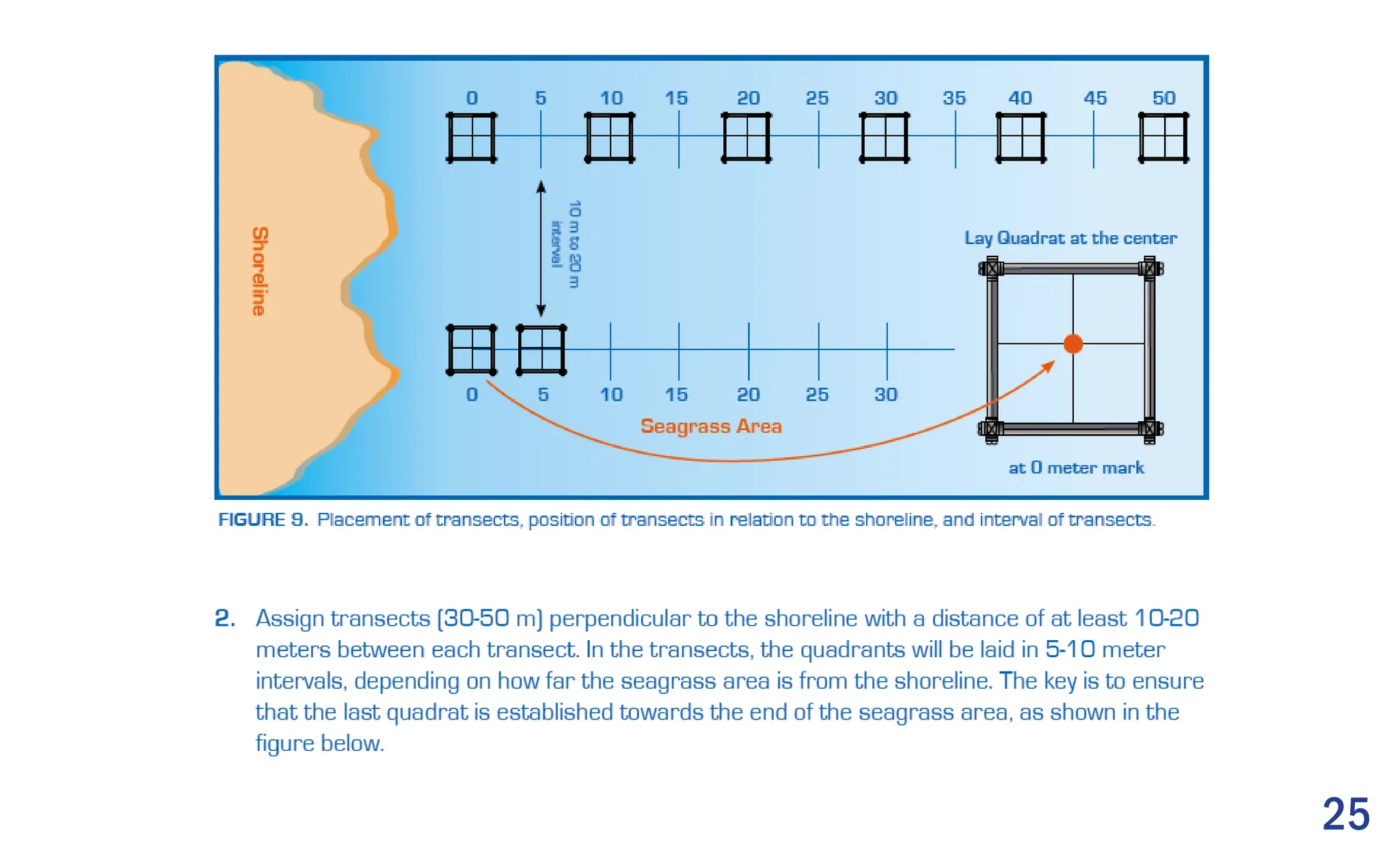 0 5 10 15 20 25 30 35 40 45 50

Shoreline

10 m to 20 m interval

Lay Quadrat at the center

0 5 10 15 20 25 30

Seagrass Area

at 0 meter mark

FIGURE 9. Placement of transects, position of transects in relation to the shoreline, and interval of transects.

2. Assign transects (30-50 m) perpendicular to the shoreline with a distance of at least 10-20 meters between each transect. In the transects, the quadrants will be laid in 5-10 meter intervals, depending on how far the seagrass area is from the shoreline. The key is to ensure that the last quadrat is established towards the end of the seagrass area, as shown in the figure below.

25