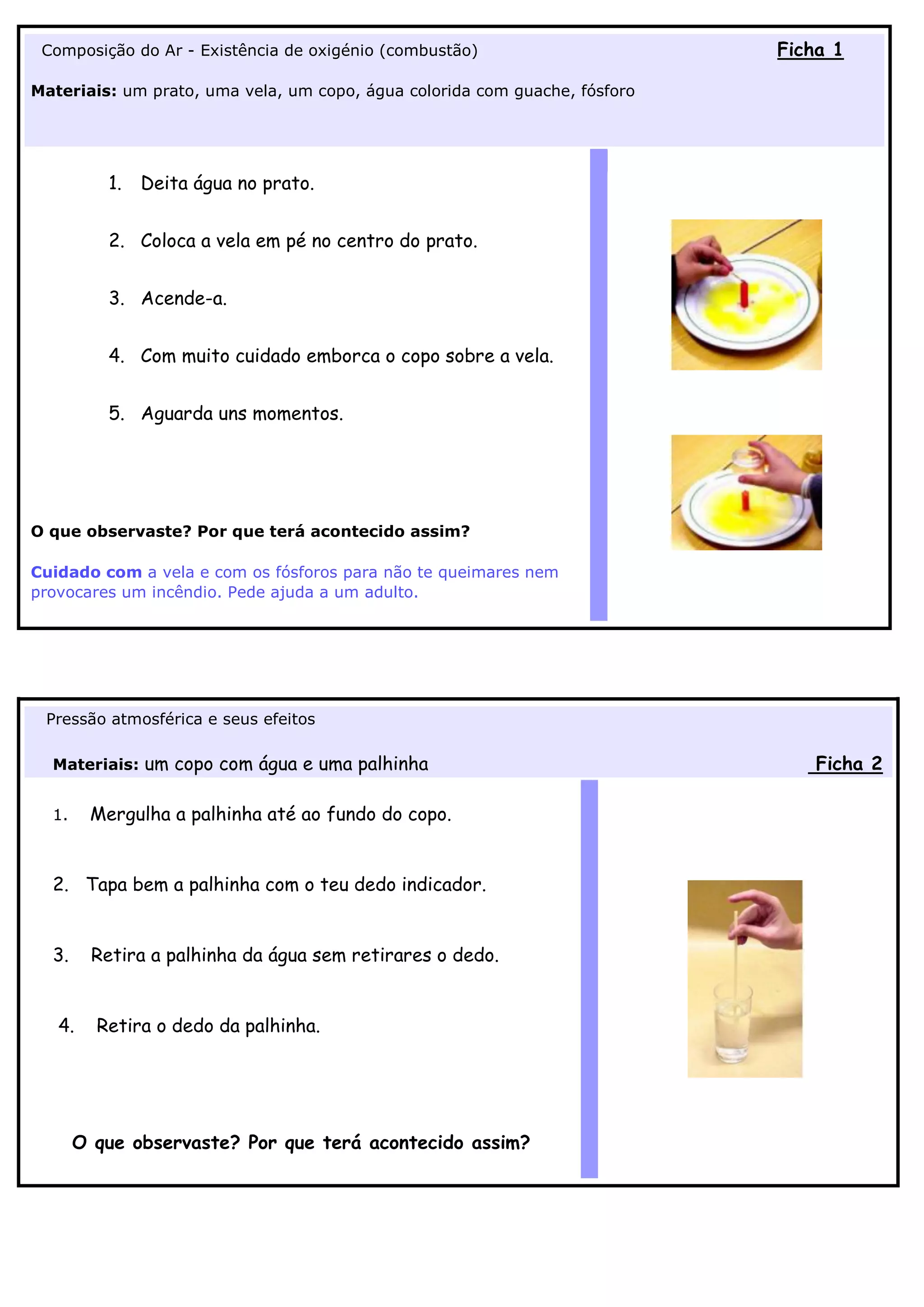 Composição do Ar - Existência de oxigénio (combustão)

Ficha 1

Materiais: um prato, uma vela, um copo, água colorida com guache, fósforo

1. Deita água no prato.

2. Coloca a vela em pé no centro do prato.

3. Acende-a.

4. Com muito cuidado emborca o copo sobre a vela.

5. Aguarda uns momentos.

O que observaste? Por que terá acontecido assim?

Cuidado com a vela e com os fósforos para não te queimares nem provocares um incêndio. Pede ajuda a um adulto.

Pressão atmosférica e seus efeitos

Materiais: um copo com água e uma palhinha

Ficha 2

1. Mergulha a palhinha até ao fundo do copo.

2. Tapa bem a palhinha com o teu dedo indicador.

3. Retira a palhinha da água sem retirares o dedo.

4. Retira o dedo da palhinha.

O que observaste? Por que terá acontecido assim?