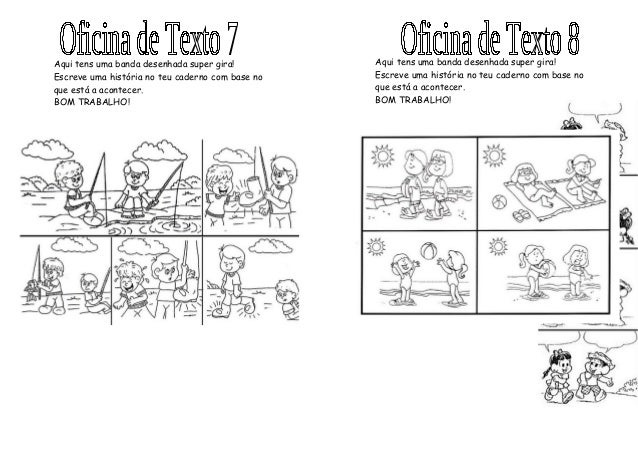 Oficina de Texto 7

Aqui tens uma banda desenhada super gira!
Escreve uma história no teu caderno com base no que está a acontecer.
BOM TRABALHO!

Oficina de Texto 8

Aqui tens uma banda desenhada super gira!
Escreve uma história no teu caderno com base no que está a acontecer.
BOM TRABALHO!