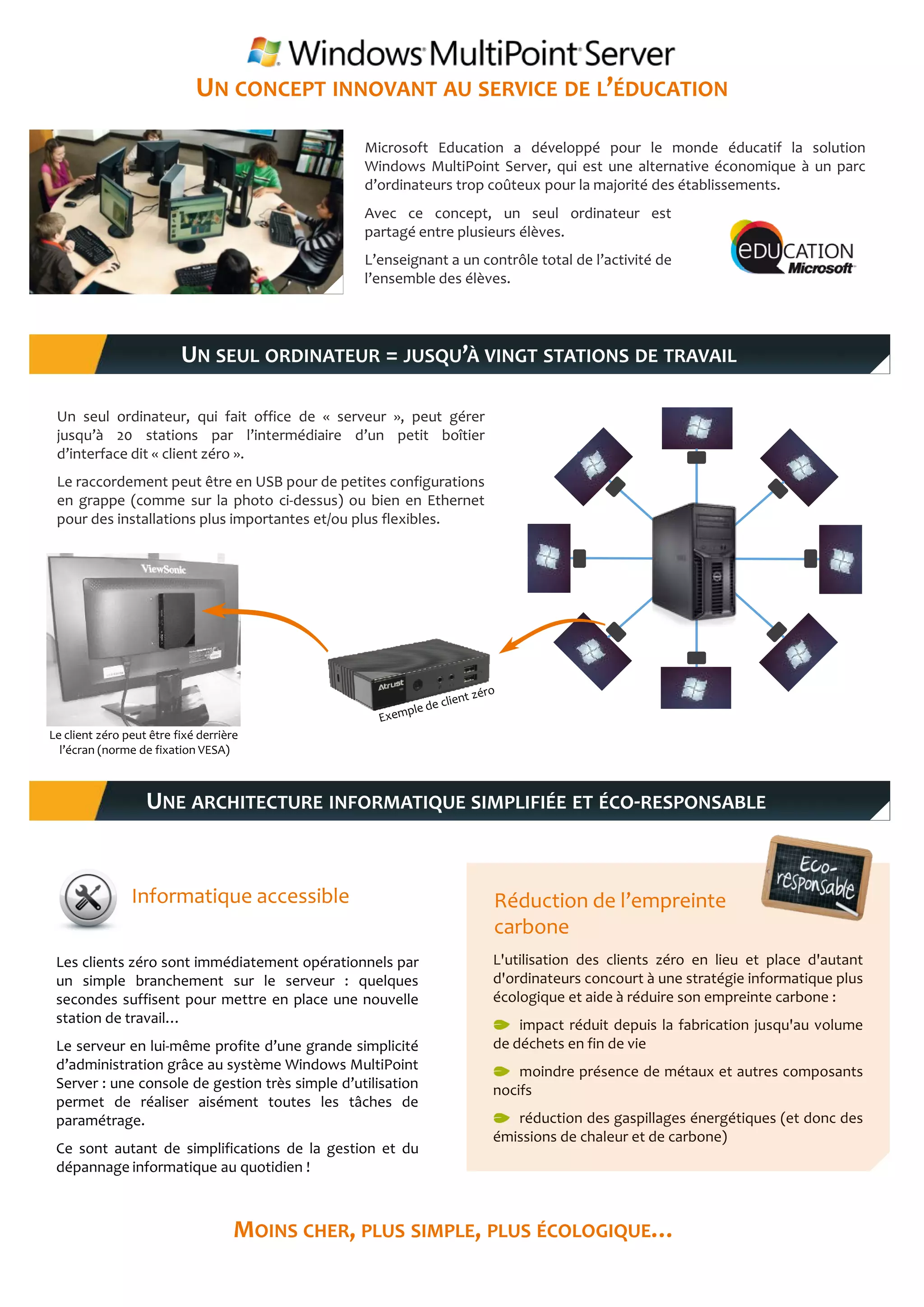 Windows MultiPoint Server

UN CONCEPT INNOVANT AU SERVICE DE L'ÉDUCATION

Microsoft Education a développé pour le monde éducatif la solution Windows MultiPoint Server, qui est une alternative économique à un parc d'ordinateurs trop coûteux pour la majorité des établissements.

Avec ce concept, un seul ordinateur est partagé entre plusieurs élèves.

L'enseignant a un contrôle total de l'activité de l'ensemble des élèves.

eDUCATION Microsoft

UN SEUL ORDINATEUR = JUSQU'À VINGT STATIONS DE TRAVAIL

Un seul ordinateur, qui fait office de « serveur », peut gérer jusqu'à 20 stations par l'intermédiaire d'un petit boîtier d'interface dit « client zéro ».

Le raccordement peut être en USB pour de petites configurations en grappe (comme sur la photo ci-dessus) ou bien en Ethernet pour des installations plus importantes et/ou plus flexibles.

ViewSonic

Le client zéro peut être fixé derrière l'écran (norme de fixation VESA)

Atrust

Exemple de client zéro

UNE ARCHITECTURE INFORMATIQUE SIMPLIFIÉE ET ÉCO-RESPONSABLE

Informatique accessible

Les clients zéro sont immédiatement opérationnels par un simple branchement sur le serveur : quelques secondes suffisent pour mettre en place une nouvelle station de travail…

Le serveur en lui-même profite d'une grande simplicité d'administration grâce au système Windows MultiPoint Server : une console de gestion très simple d'utilisation permet de réaliser aisément toutes les tâches de paramétrage.

Ce sont autant de simplifications de la gestion et du dépannage informatique au quotidien !

Eco-responsable

Réduction de l'empreinte carbone

L'utilisation des clients zéro en lieu et place d'autant d'ordinateurs concourt à une stratégie informatique plus écologique et aide à réduire son empreinte carbone :

impact réduit depuis la fabrication jusqu'au volume de déchets en fin de vie

moindre présence de métaux et autres composants nocifs

réduction des gaspillages énergétiques (et donc des émissions de chaleur et de carbone)

MOINS CHER, PLUS SIMPLE, PLUS ÉCOLOGIQUE…