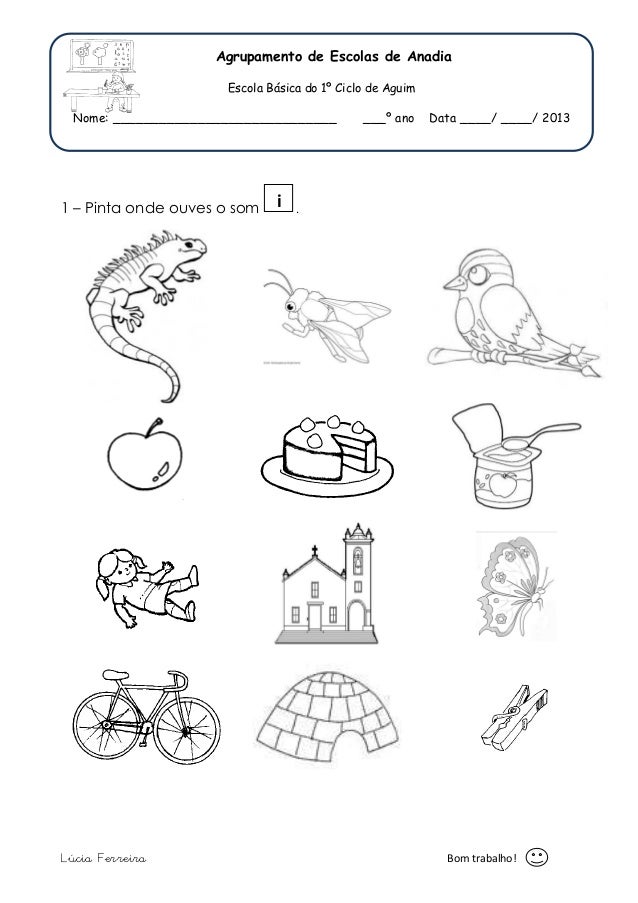 Agrupamento de Escolas de Anadia

Escola Básica do 1º Ciclo de Aguim

Nome: ______________________________ ___º ano Data ____/ ____/ 2013

1 – Pinta onde ouves o som i.

Lúcia Ferreira

Bom trabalho!