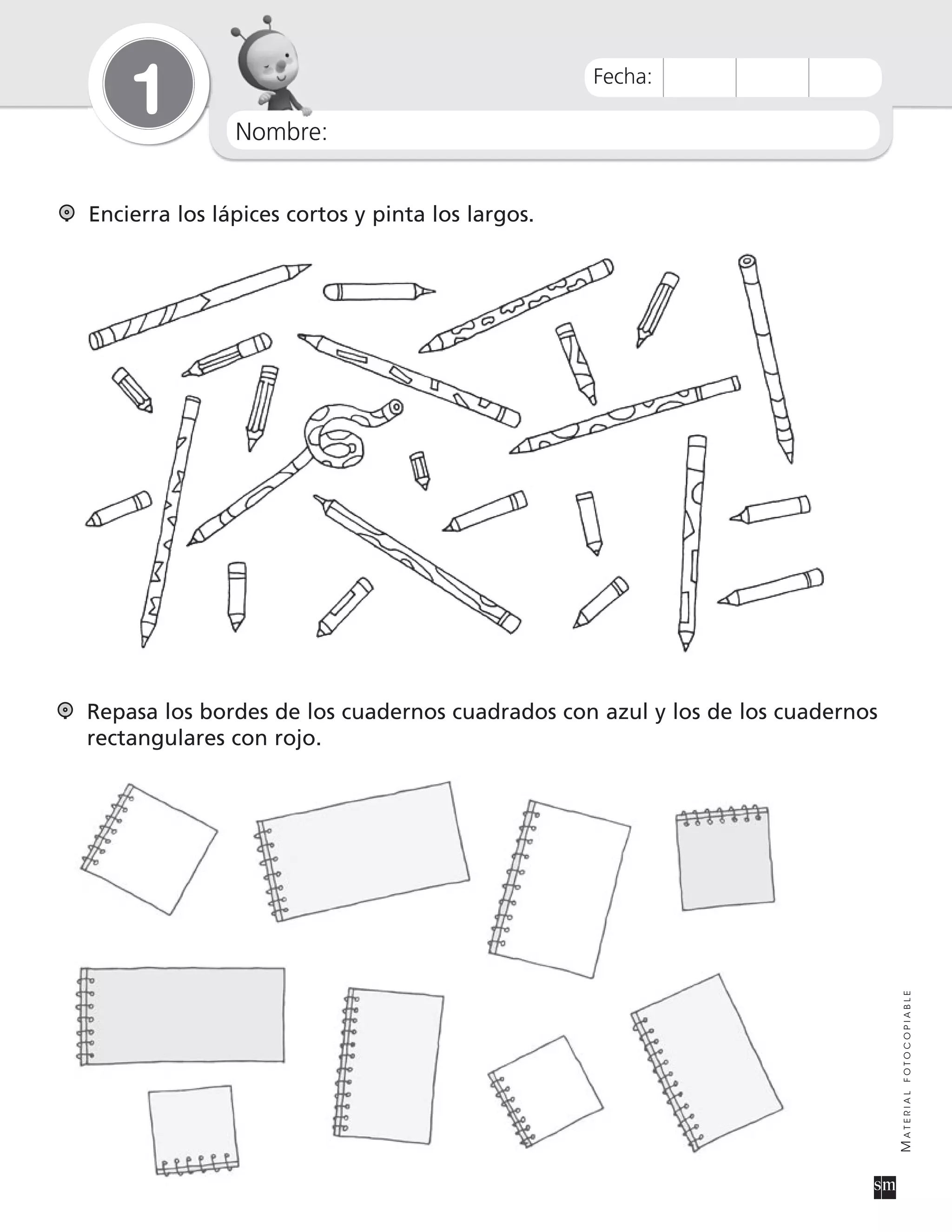 1

Fecha:

Nombre:

Encierra los lápices cortos y pinta los largos.

Repasa los bordes de los cuadernos cuadrados con azul y los de los cuadernos rectangulares con rojo.

MATERIAL FOTOCOPIABLE

sm