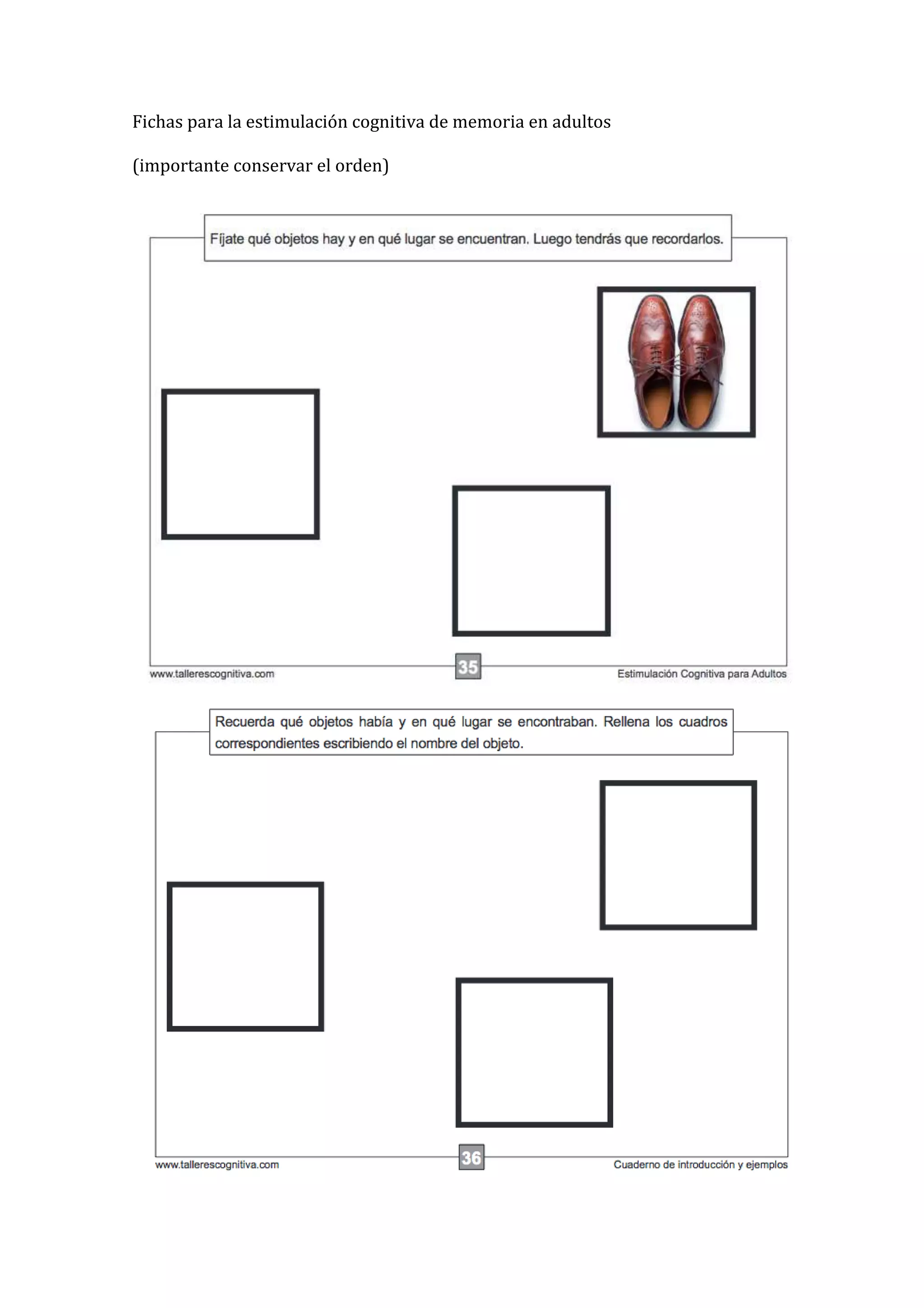 Fichas para la estimulación cognitiva de memoria en adultos

(importante conservar el orden)

Fíjate qué objetos hay y en qué lugar se encuentran. Luego tendrás que recordarlos.

www.tallerescognitiva.com 35 Estimulación Cognitiva para Adultos

Recuerda qué objetos había y en qué lugar se encontraban. Rellena los cuadros correspondientes escribiendo el nombre del objeto.

www.tallerescognitiva.com 36 Cuaderno de introducción y ejemplos