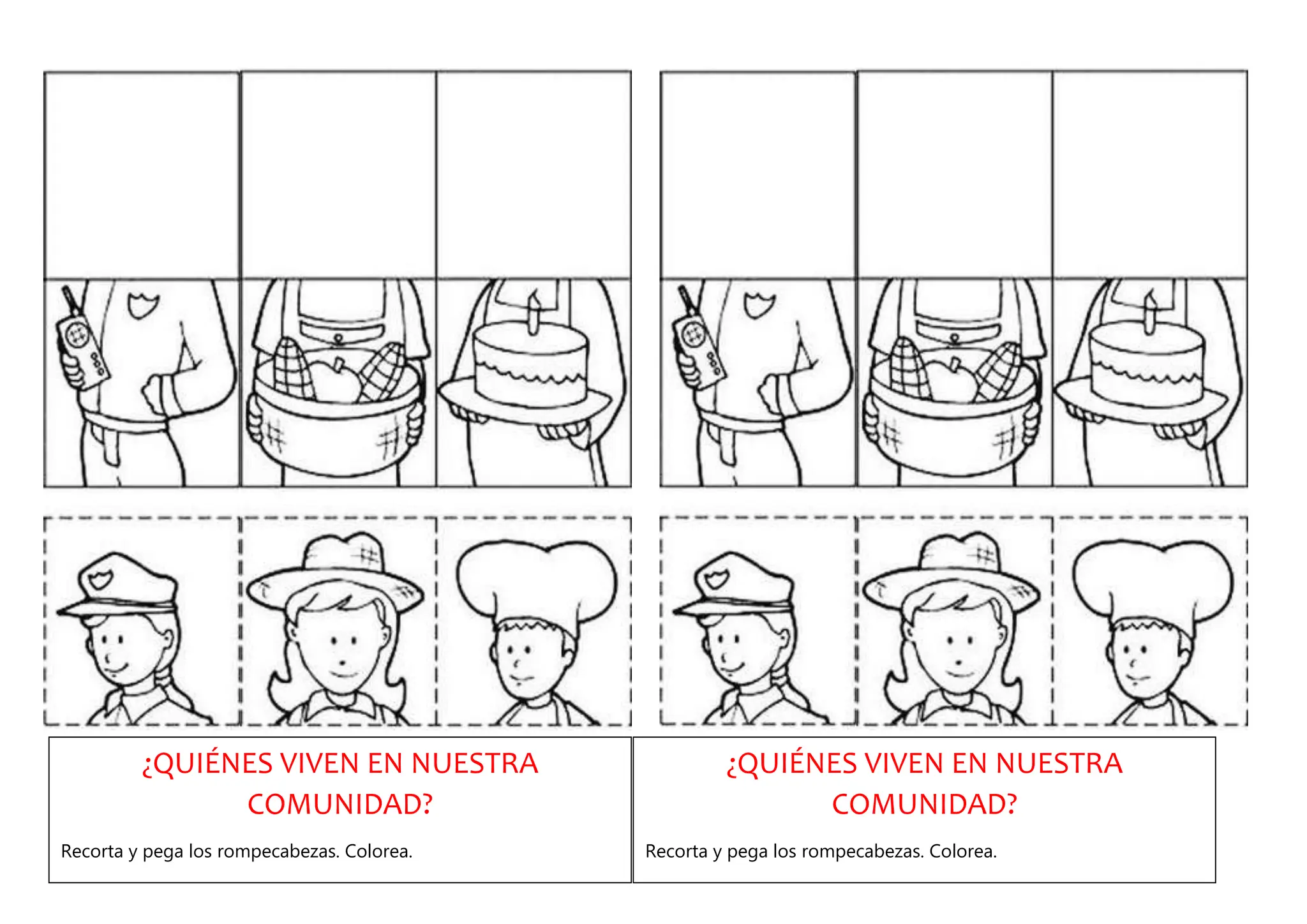 ¿QUIÉNES VIVEN EN NUESTRA COMUNIDAD?

Recorta y pega los rompecabezas. Colorea.

¿QUIÉNES VIVEN EN NUESTRA COMUNIDAD?

Recorta y pega los rompecabezas. Colorea.