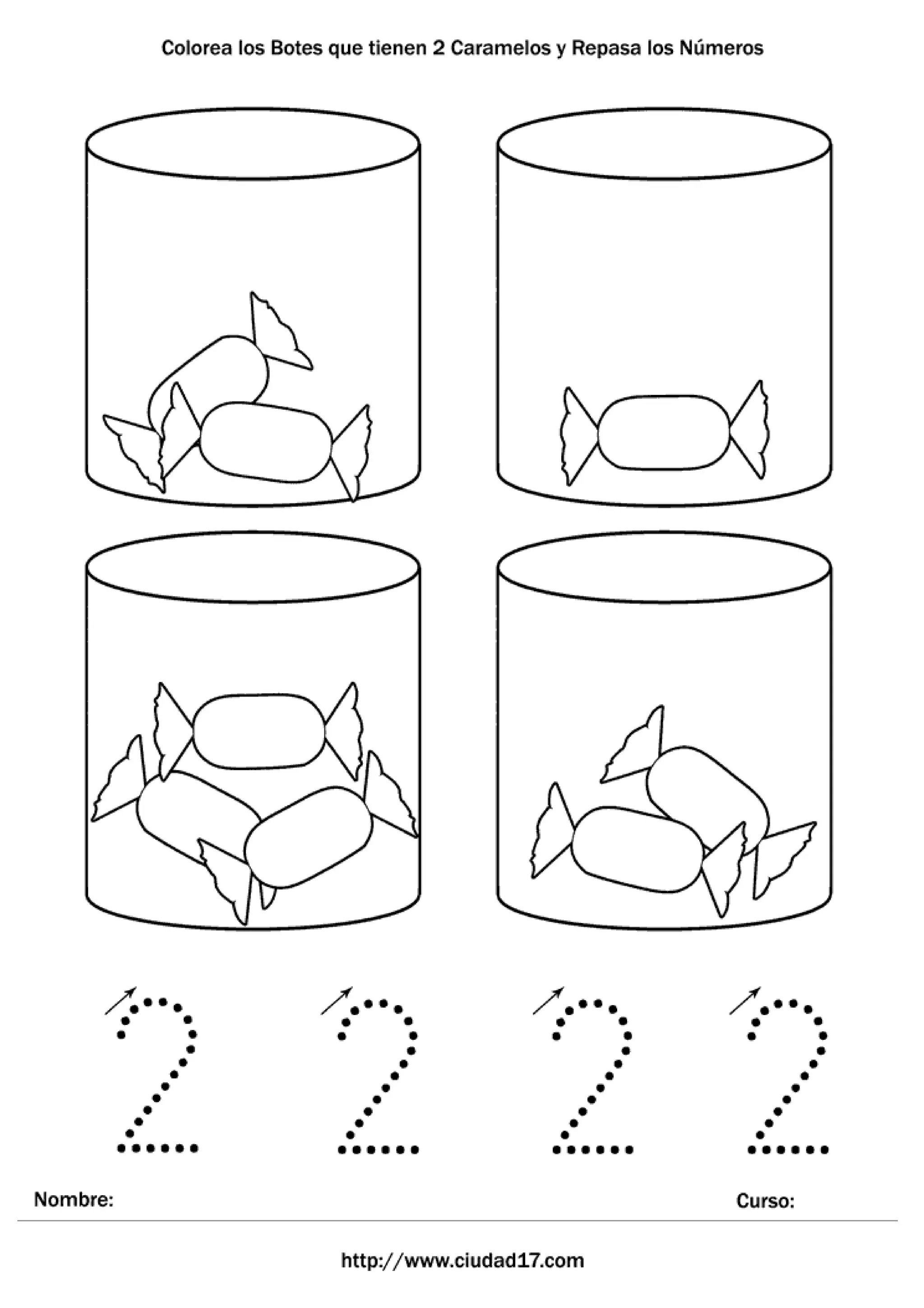 Colorea los Botes que tienen 2 Caramelos y Repasa los Números

2 2 2 2

Nombre: Curso:

http://www.ciudad17.com