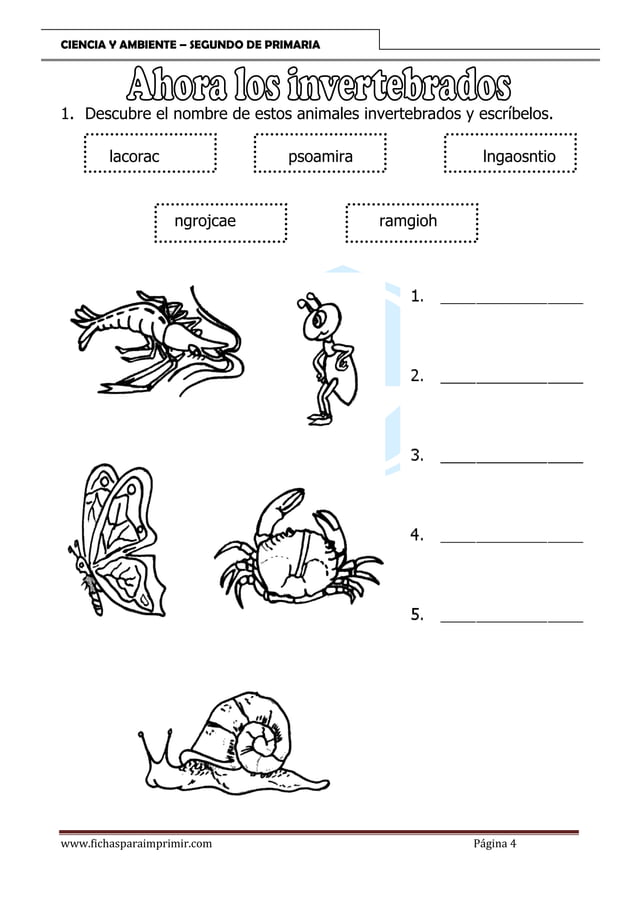 CIENCIA Y AMBIENTE – SEGUNDO DE PRIMARIA

Ahora los invertebrados

1. Descubre el nombre de estos animales invertebrados y escríbelos.

lacorac

psoamira

lngaosntio

ngrojcae

ramgioh

1. ________________

2. ________________

3. ________________

4. ________________

5. ________________

www.fichasparaimprimir.com

Página 4