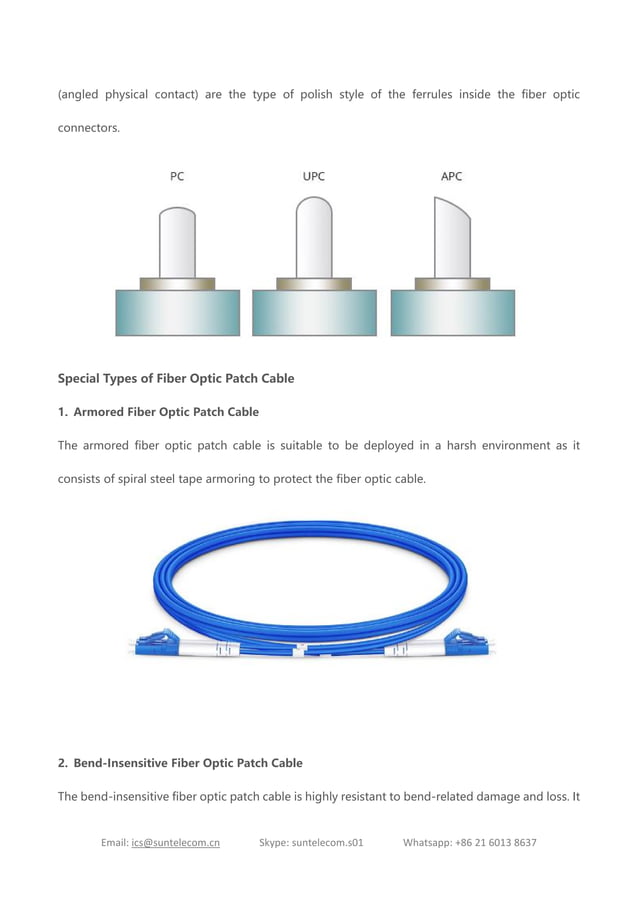 (angled physical contact) are the type of polish style of the ferrules inside the fiber optic connectors.

PC

UPC

APC

Special Types of Fiber Optic Patch Cable

1. Armored Fiber Optic Patch Cable

The armored fiber optic patch cable is suitable to be deployed in a harsh environment as it consists of spiral steel tape armoring to protect the fiber optic cable.

2. Bend-Insensitive Fiber Optic Patch Cable

The bend-insensitive fiber optic patch cable is highly resistant to bend-related damage and loss. It

Email: ics@suntelecom.cn Skype: suntelecom.s01 Whatsapp: +86 21 6013 8637