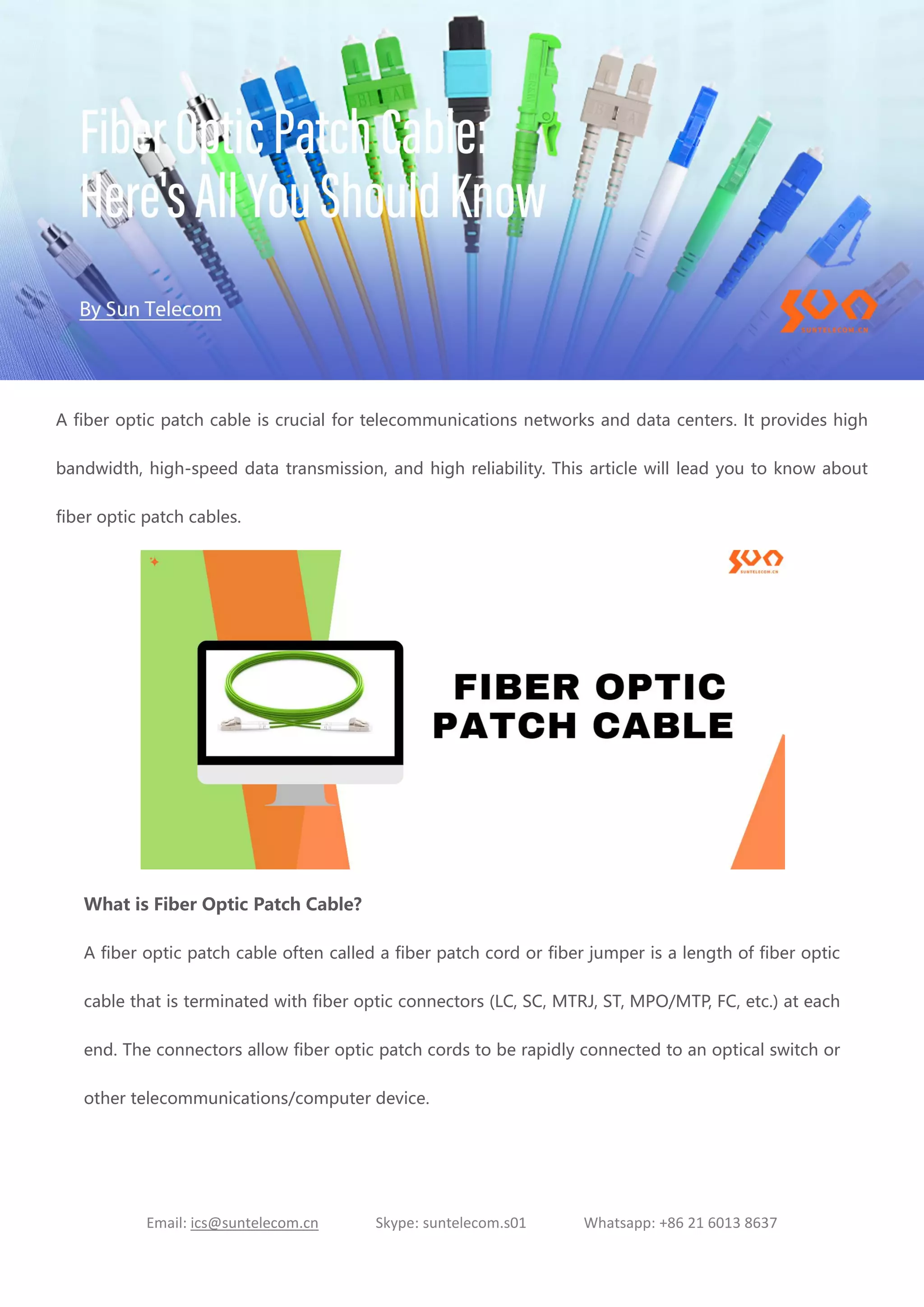 Fiber Optic Patch Cable:
Here's All You Should Know

By Sun Telecom

SUNTELECOM.CN

A fiber optic patch cable is crucial for telecommunications networks and data centers. It provides high bandwidth, high-speed data transmission, and high reliability. This article will lead you to know about fiber optic patch cables.

SUNTELECOM.CN

FIBER OPTIC PATCH CABLE

What is Fiber Optic Patch Cable?

A fiber optic patch cable often called a fiber patch cord or fiber jumper is a length of fiber optic cable that is terminated with fiber optic connectors (LC, SC, MTRJ, ST, MPO/MTP, FC, etc.) at each end. The connectors allow fiber optic patch cords to be rapidly connected to an optical switch or other telecommunications/computer device.

Email: ics@suntelecom.cn Skype: suntelecom.s01 Whatsapp: +86 21 6013 8637