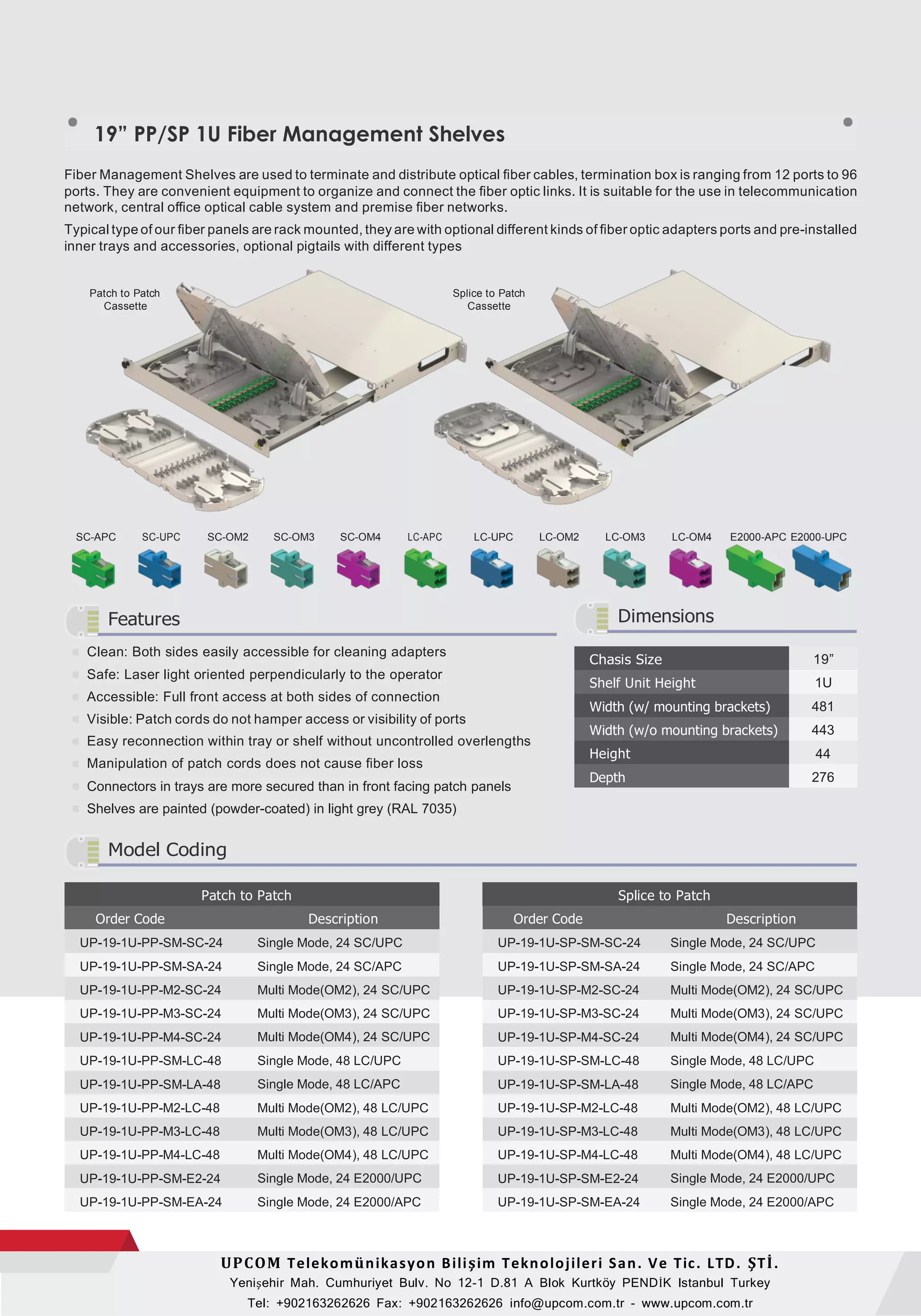 19” PP/SP 1U Fiber Management Shelves

Fiber Management Shelves are used to terminate and distribute optical fiber cables, termination box is ranging from 12 ports to 96 ports. They are convenient equipment to organize and connect the fiber optic links. It is suitable for the use in telecommunication network, central office optical cable system and premise fiber networks.

Typical type of our fiber panels are rack mounted, they are with optional different kinds of fiber optic adapters ports and pre-installed inner trays and accessories, optional pigtails with different types

Patch to Patch Cassette

Splice to Patch Cassette

SC-APC SC-UPC SC-OM2 SC-OM3 SC-OM4 LC-APC LC-UPC LC-OM2 LC-OM3 LC-OM4 E2000-APC E2000-UPC

Features

Clean: Both sides easily accessible for cleaning adapters
Safe: Laser light oriented perpendicularly to the operator
Accessible: Full front access at both sides of connection
Visible: Patch cords do not hamper access or visibility of ports
Easy reconnection within tray or shelf without uncontrolled overlengths
Manipulation of patch cords does not cause fiber loss
Connectors in trays are more secured than in front facing patch panels
Shelves are painted (powder-coated) in light grey (RAL 7035)

Dimensions

| Chasis Size | 19” |
|---|---|
| Shelf Unit Height | 1U |
| Width (w/ mounting brackets) | 481 |
| Width (w/o mounting brackets) | 443 |
| Height | 44 |
| Depth | 276 |

Model Coding

Patch to Patch

| Order Code | Description |
|---|---|
| UP-19-1U-PP-SM-SC-24 | Single Mode, 24 SC/UPC |
| UP-19-1U-PP-SM-SA-24 | Single Mode, 24 SC/APC |
| UP-19-1U-PP-M2-SC-24 | Multi Mode(OM2), 24 SC/UPC |
| UP-19-1U-PP-M3-SC-24 | Multi Mode(OM3), 24 SC/UPC |
| UP-19-1U-PP-M4-SC-24 | Multi Mode(OM4), 24 SC/UPC |
| UP-19-1U-PP-SM-LC-48 | Single Mode, 48 LC/UPC |
| UP-19-1U-PP-SM-LA-48 | Single Mode, 48 LC/APC |
| UP-19-1U-PP-M2-LC-48 | Multi Mode(OM2), 48 LC/UPC |
| UP-19-1U-PP-M3-LC-48 | Multi Mode(OM3), 48 LC/UPC |
| UP-19-1U-PP-M4-LC-48 | Multi Mode(OM4), 48 LC/UPC |
| UP-19-1U-PP-SM-E2-24 | Single Mode, 24 E2000/UPC |
| UP-19-1U-PP-SM-EA-24 | Single Mode, 24 E2000/APC |

Splice to Patch

| Order Code | Description |
|---|---|
| UP-19-1U-SP-SM-SC-24 | Single Mode, 24 SC/UPC |
| UP-19-1U-SP-SM-SA-24 | Single Mode, 24 SC/APC |
| UP-19-1U-SP-M2-SC-24 | Multi Mode(OM2), 24 SC/UPC |
| UP-19-1U-SP-M3-SC-24 | Multi Mode(OM3), 24 SC/UPC |
| UP-19-1U-SP-M4-SC-24 | Multi Mode(OM4), 24 SC/UPC |
| UP-19-1U-SP-SM-LC-48 | Single Mode, 48 LC/UPC |
| UP-19-1U-SP-SM-LA-48 | Single Mode, 48 LC/APC |
| UP-19-1U-SP-M2-LC-48 | Multi Mode(OM2), 48 LC/UPC |
| UP-19-1U-SP-M3-LC-48 | Multi Mode(OM3), 48 LC/UPC |
| UP-19-1U-SP-M4-LC-48 | Multi Mode(OM4), 48 LC/UPC |
| UP-19-1U-SP-SM-E2-24 | Single Mode, 24 E2000/UPC |
| UP-19-1U-SP-SM-EA-24 | Single Mode, 24 E2000/APC |

UPCOM Telekomünikasyon Bilişim Teknolojileri San. Ve Tic. LTD. ŞTİ.
Yenişehir Mah. Cumhuriyet Bulv. No 12-1 D.81 A Blok Kurtköy PENDİK Istanbul Turkey
Tel: +902163262626 Fax: +902163262626 info@upcom.com.tr - www.upcom.com.tr