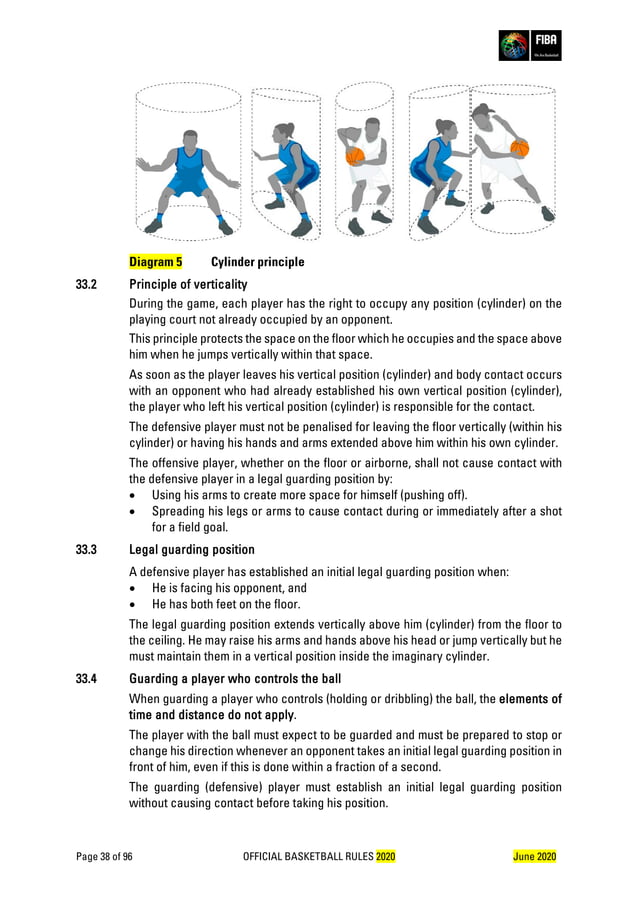 FIBA
We Are Basketball

Diagram 5 Cylinder principle

33.2 Principle of verticality

During the game, each player has the right to occupy any position (cylinder) on the playing court not already occupied by an opponent.

This principle protects the space on the floor which he occupies and the space above him when he jumps vertically within that space.

As soon as the player leaves his vertical position (cylinder) and body contact occurs with an opponent who had already established his own vertical position (cylinder), the player who left his vertical position (cylinder) is responsible for the contact.

The defensive player must not be penalised for leaving the floor vertically (within his cylinder) or having his hands and arms extended above him within his own cylinder.

The offensive player, whether on the floor or airborne, shall not cause contact with the defensive player in a legal guarding position by:
• Using his arms to create more space for himself (pushing off).
• Spreading his legs or arms to cause contact during or immediately after a shot for a field goal.

33.3 Legal guarding position

A defensive player has established an initial legal guarding position when:
• He is facing his opponent, and
• He has both feet on the floor.

The legal guarding position extends vertically above him (cylinder) from the floor to the ceiling. He may raise his arms and hands above his head or jump vertically but he must maintain them in a vertical position inside the imaginary cylinder.

33.4 Guarding a player who controls the ball

When guarding a player who controls (holding or dribbling) the ball, the elements of time and distance do not apply.

The player with the ball must expect to be guarded and must be prepared to stop or change his direction whenever an opponent takes an initial legal guarding position in front of him, even if this is done within a fraction of a second.

The guarding (defensive) player must establish an initial legal guarding position without causing contact before taking his position.

Page 38 of 96 OFFICIAL BASKETBALL RULES 2020 June 2020