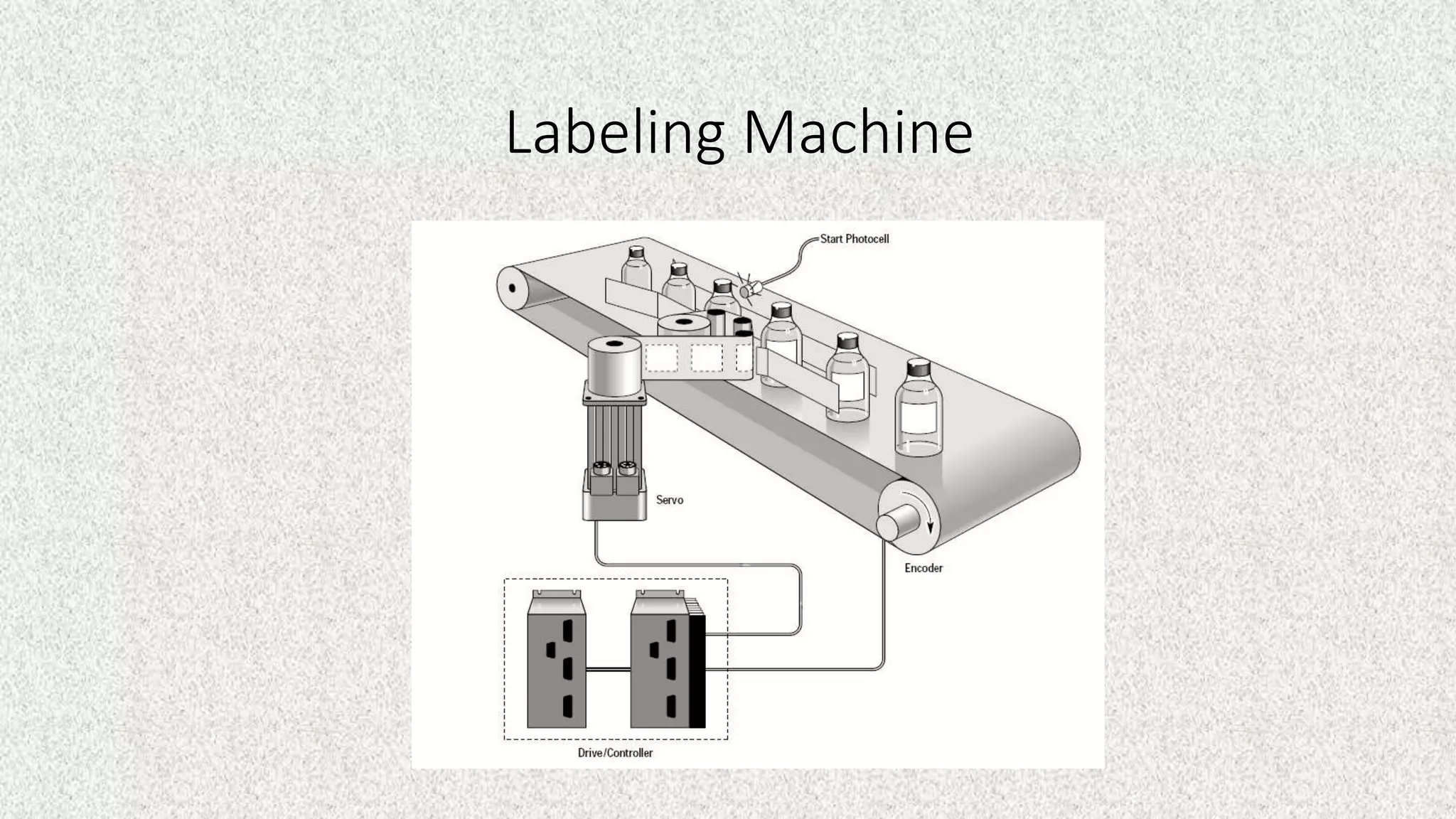 Labeling Machine

Start Photocell

Servo

Encoder

Drive/Controller