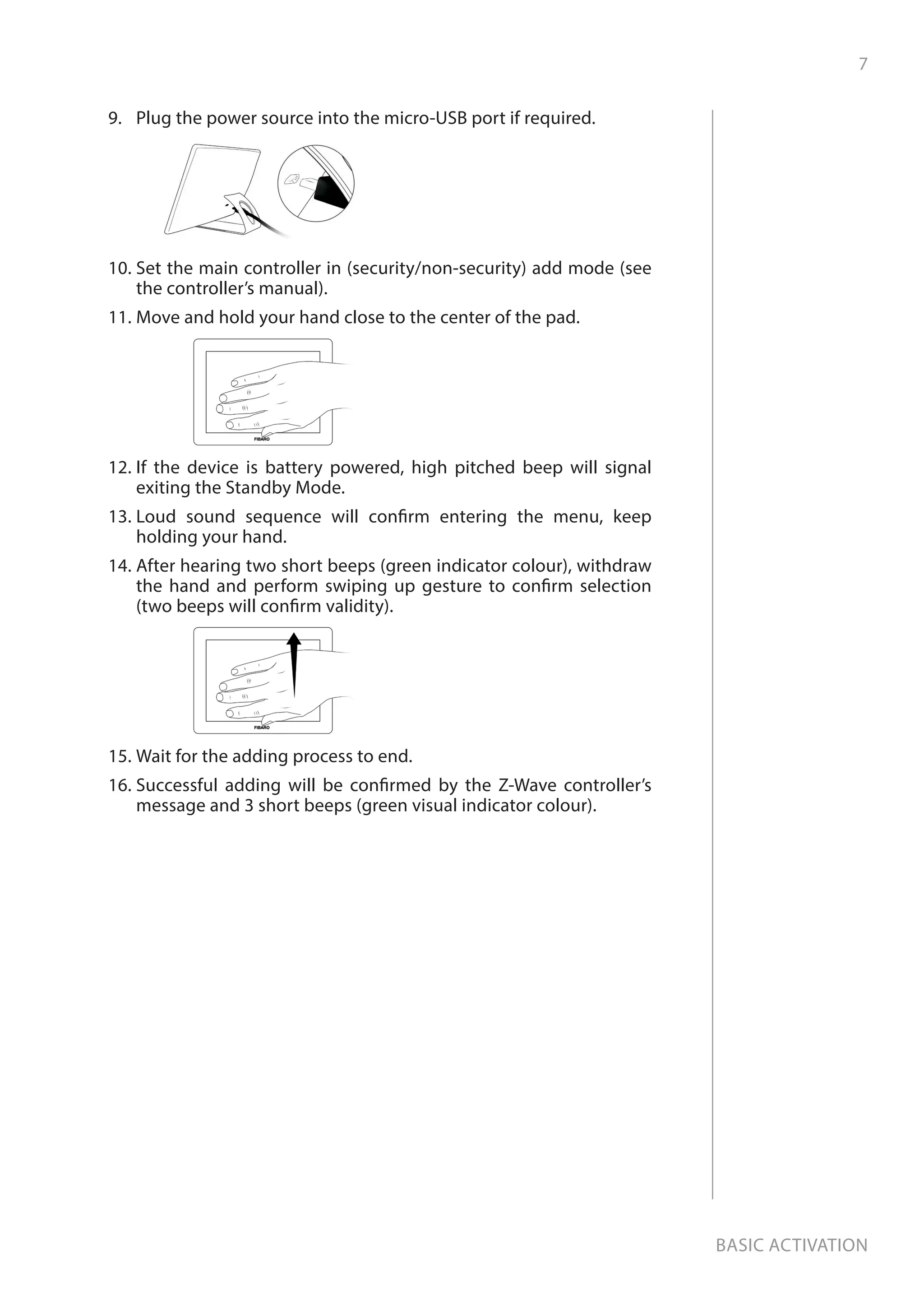 7

9. Plug the power source into the micro-USB port if required.

10. Set the main controller in (security/non-security) add mode (see the controller's manual).

11. Move and hold your hand close to the center of the pad.

FIBARO

12. If the device is battery powered, high pitched beep will signal exiting the Standby Mode.

13. Loud sound sequence will confirm entering the menu, keep holding your hand.

14. After hearing two short beeps (green indicator colour), withdraw the hand and perform swiping up gesture to confirm selection (two beeps will confirm validity).

FIBARO

15. Wait for the adding process to end.

16. Successful adding will be confirmed by the Z-Wave controller's message and 3 short beeps (green visual indicator colour).

BASIC ACTIVATION