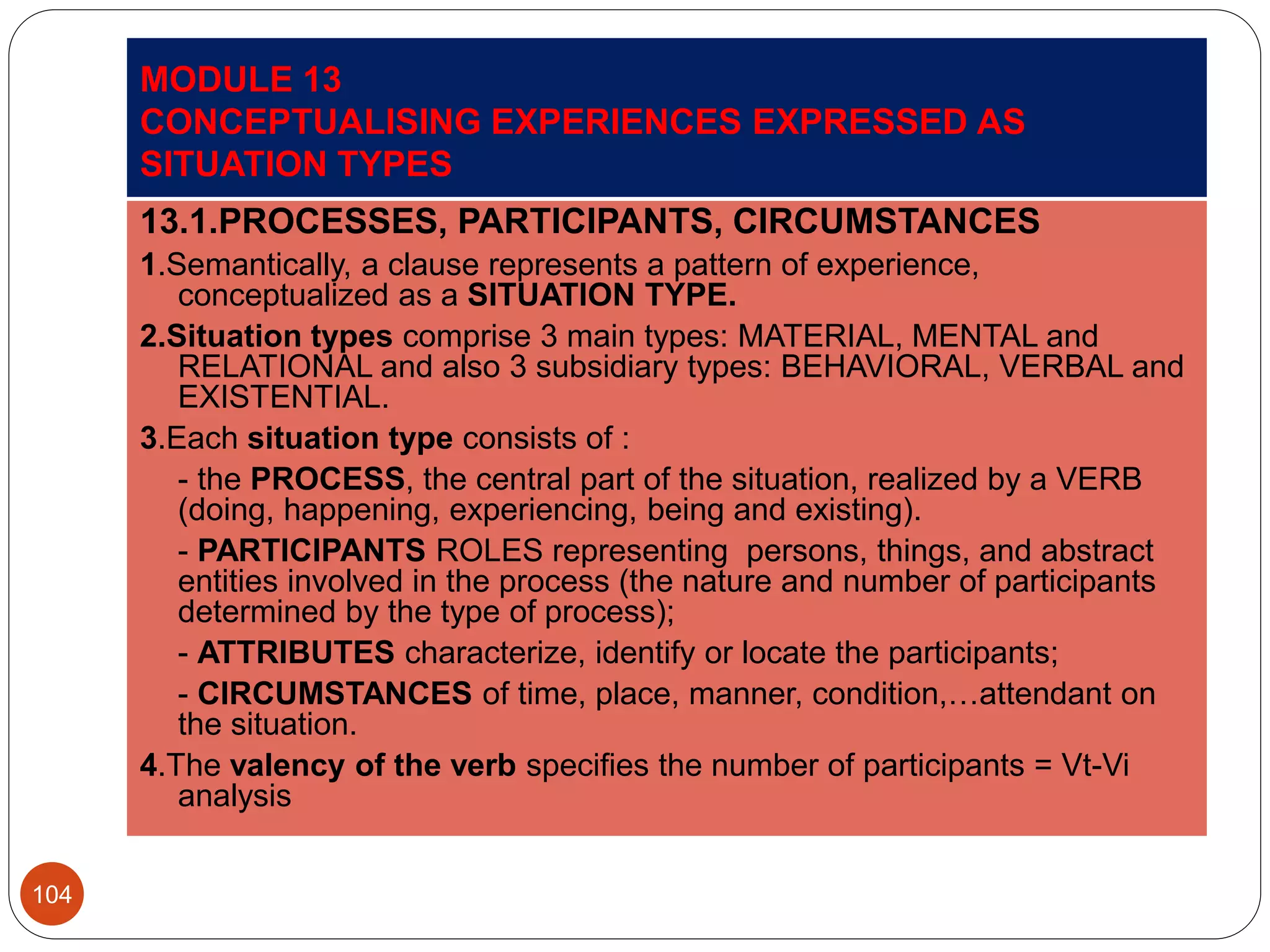 MODULE 13
CONCEPTUALISING EXPERIENCES EXPRESSED AS SITUATION TYPES

13.1.PROCESSES, PARTICIPANTS, CIRCUMSTANCES

1.Semantically, a clause represents a pattern of experience, conceptualized as a SITUATION TYPE.

2.Situation types comprise 3 main types: MATERIAL, MENTAL and RELATIONAL and also 3 subsidiary types: BEHAVIORAL, VERBAL and EXISTENTIAL.

3.Each situation type consists of :

- the PROCESS, the central part of the situation, realized by a VERB (doing, happening, experiencing, being and existing).

- PARTICIPANTS ROLES representing persons, things, and abstract entities involved in the process (the nature and number of participants determined by the type of process);

- ATTRIBUTES characterize, identify or locate the participants;

- CIRCUMSTANCES of time, place, manner, condition,…attendant on the situation.

4.The valency of the verb specifies the number of participants = Vt-Vi analysis

104