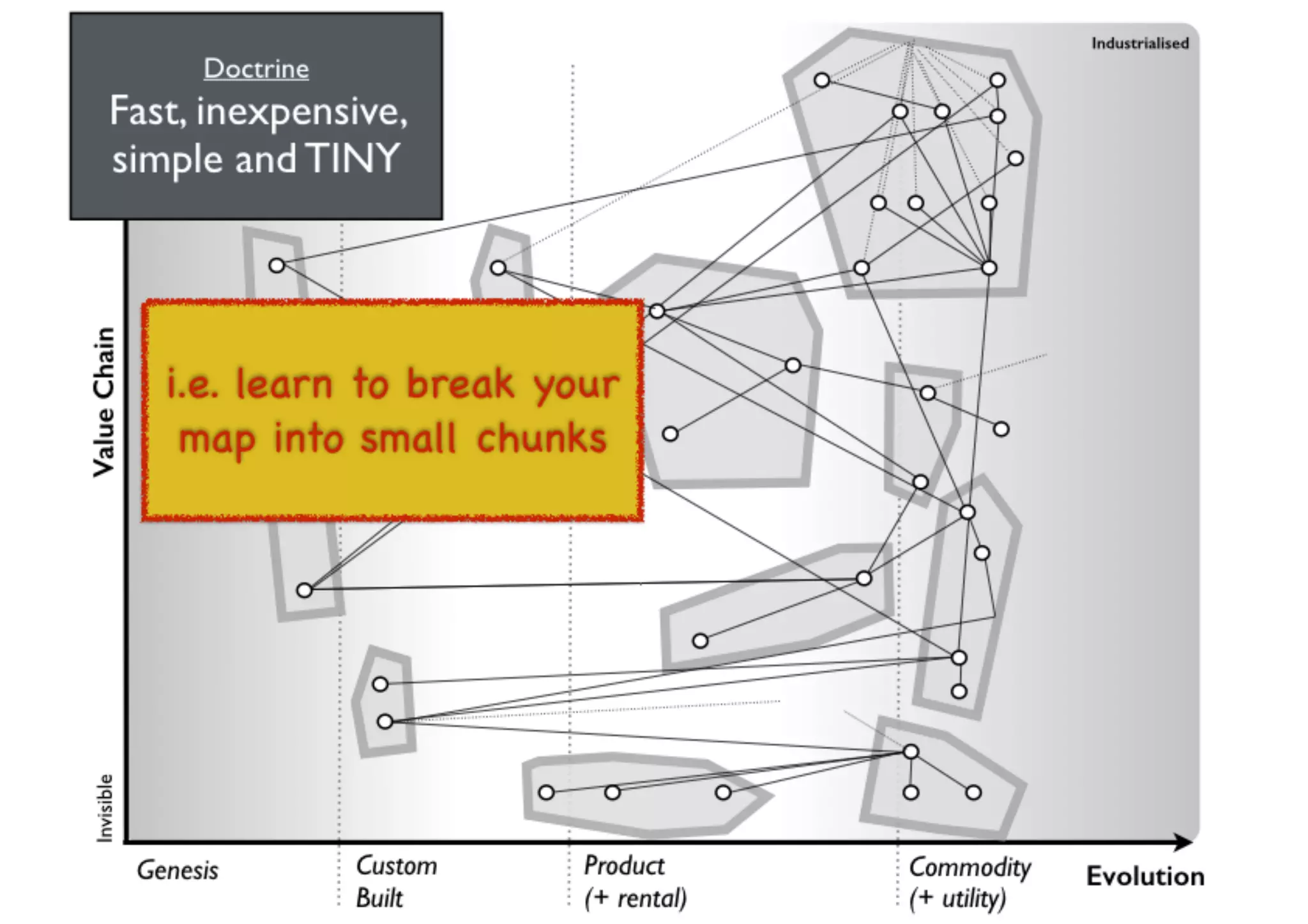 Doctrine
Fast, inexpensive, simple and TINY

Industrialised

i.e. learn to break your map into small chunks

Value Chain

Invisible

Genesis

Custom Built

Product (+ rental)

Commodity (+ utility)

Evolution