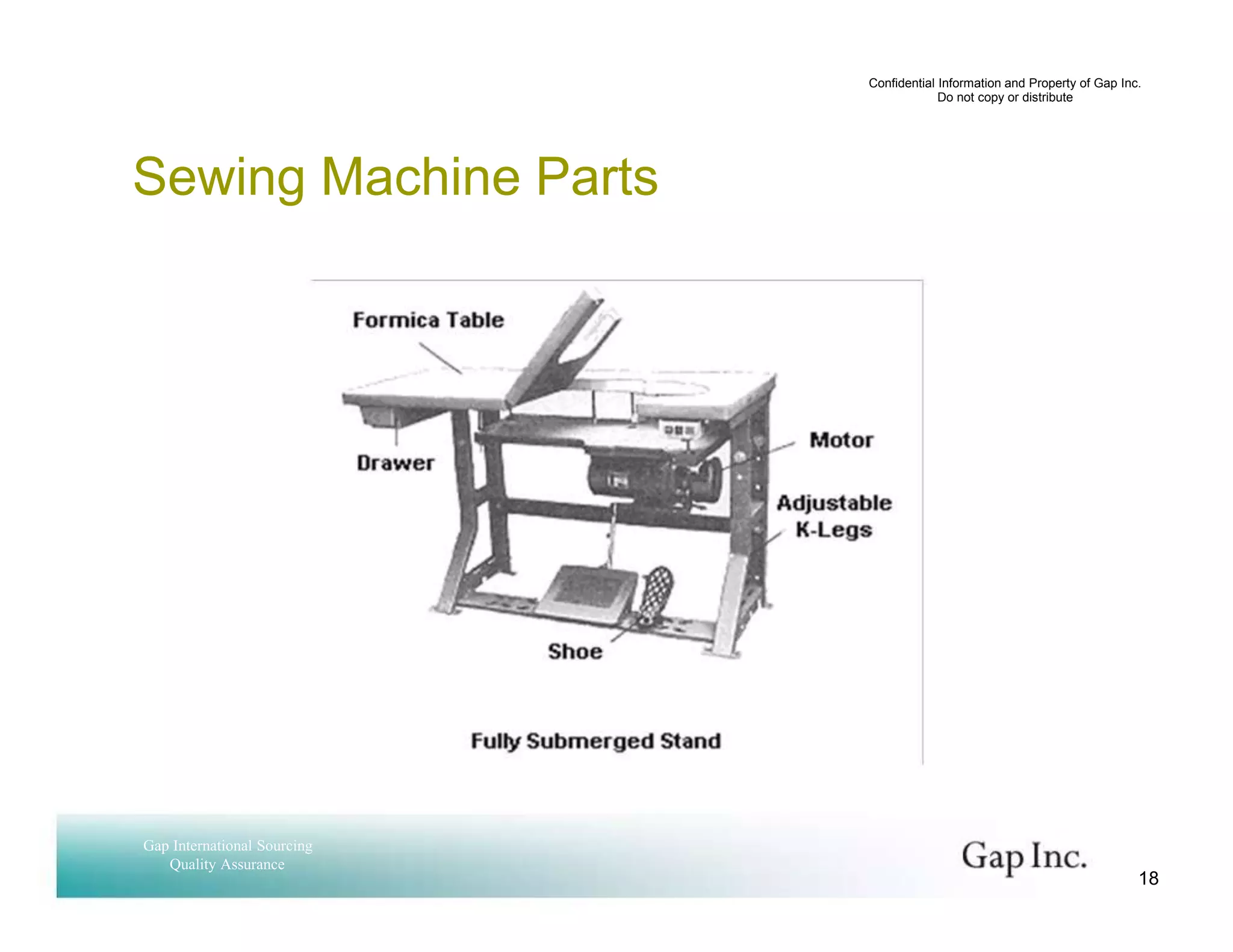 Confidential Information and Property of Gap Inc.
Do not copy or distribute

Sewing Machine Parts

Formica Table

Drawer

Motor

Adjustable K-Legs

Shoe

Fully Submerged Stand

Gap International Sourcing
Quality Assurance

Gap Inc.

18