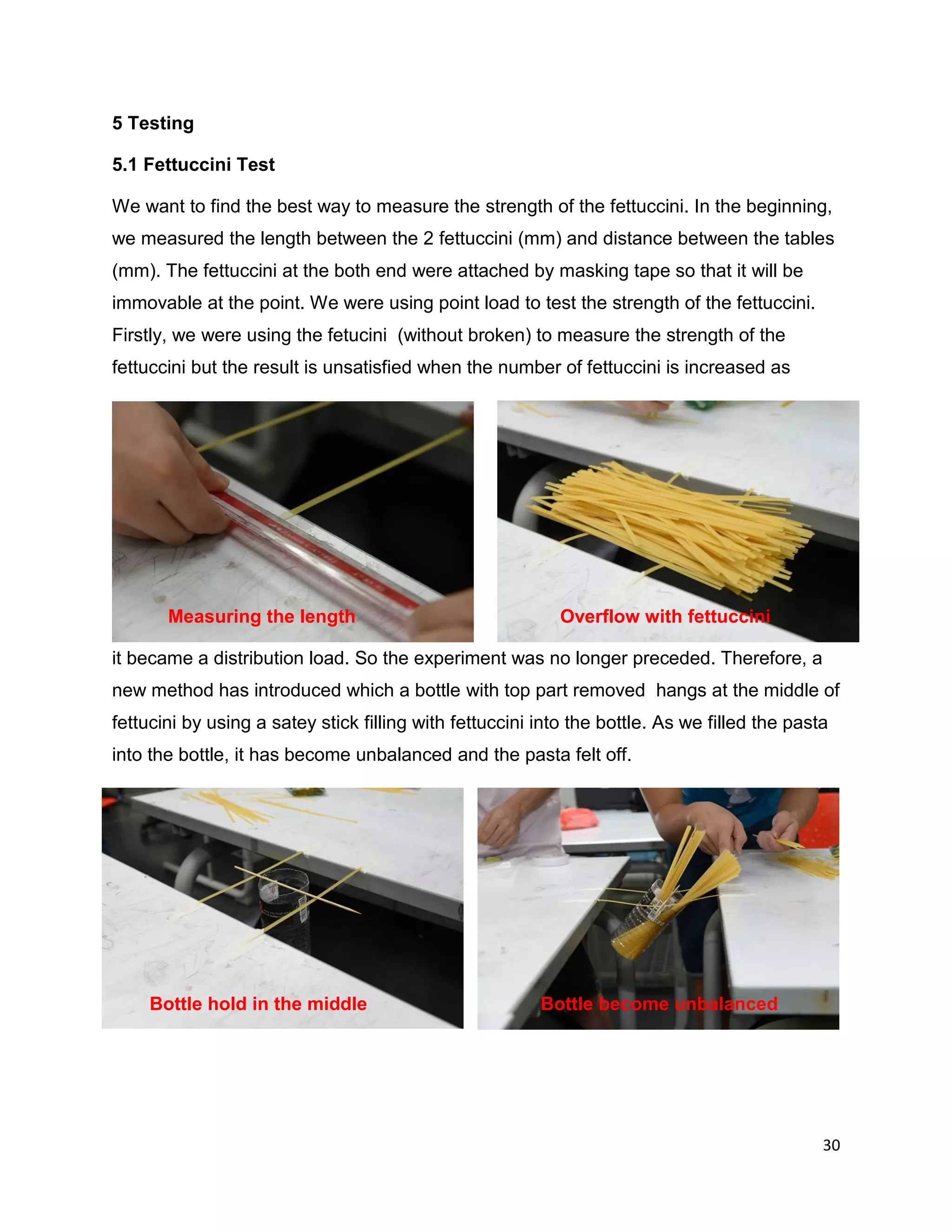 5 Testing

5.1 Fettuccini Test

We want to find the best way to measure the strength of the fettuccini. In the beginning, we measured the length between the 2 fettuccini (mm) and distance between the tables (mm). The fettuccini at the both end were attached by masking tape so that it will be immovable at the point. We were using point load to test the strength of the fettuccini. Firstly, we were using the fetucini (without broken) to measure the strength of the fettuccini but the result is unsatisfied when the number of fettuccini is increased as

Measuring the length

Overflow with fettuccini

it became a distribution load. So the experiment was no longer preceded. Therefore, a new method has introduced which a bottle with top part removed hangs at the middle of fettucini by using a satey stick filling with fettuccini into the bottle. As we filled the pasta into the bottle, it has become unbalanced and the pasta felt off.

Bottle hold in the middle

Bottle become unbalanced

30