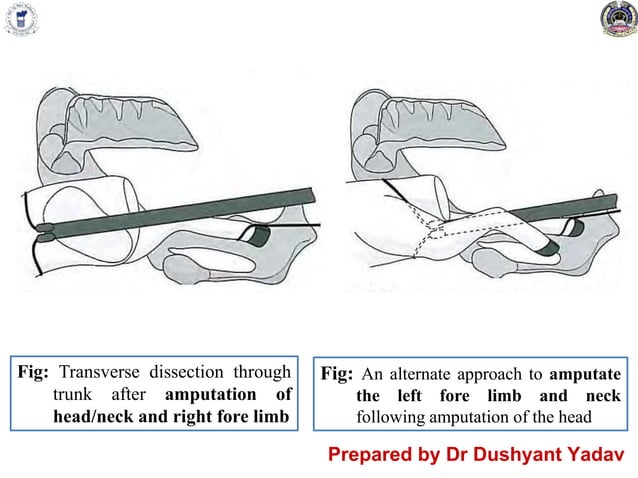 Fig: Transverse dissection through trunk after amputation of head/neck and right fore limb

Fig: An alternate approach to amputate the left fore limb and neck following amputation of the head

Prepared by Dr Dushyant Yadav