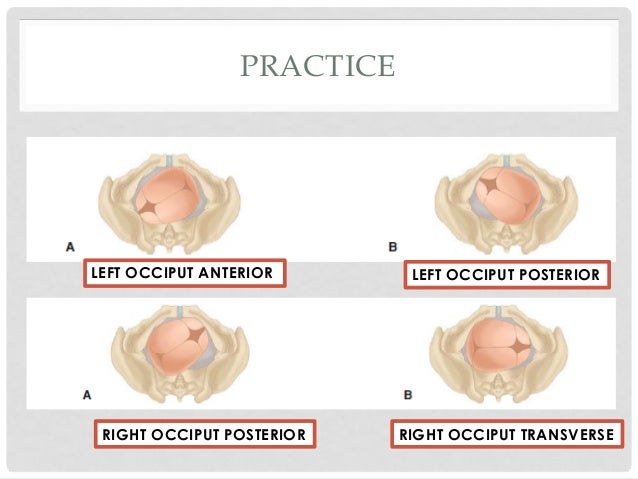 PRACTICE

A

LEFT OCCIPUT ANTERIOR

B

LEFT OCCIPUT POSTERIOR

A

RIGHT OCCIPUT POSTERIOR

B

RIGHT OCCIPUT TRANSVERSE